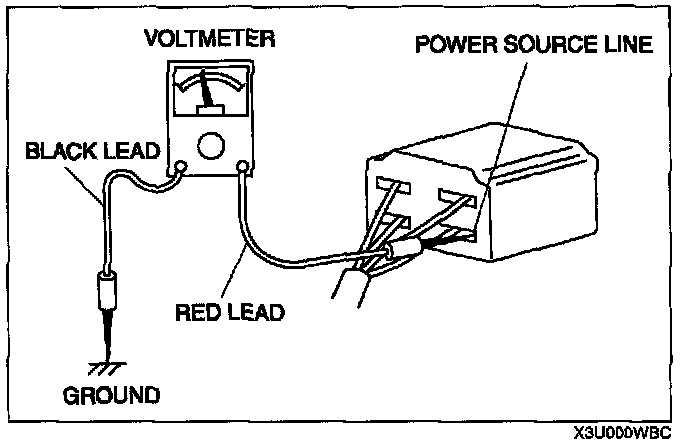 VOLTMETER

POWER SOURCE LINE

BLACK LEAD

RED LEAD

GROUND

X3U000WBC