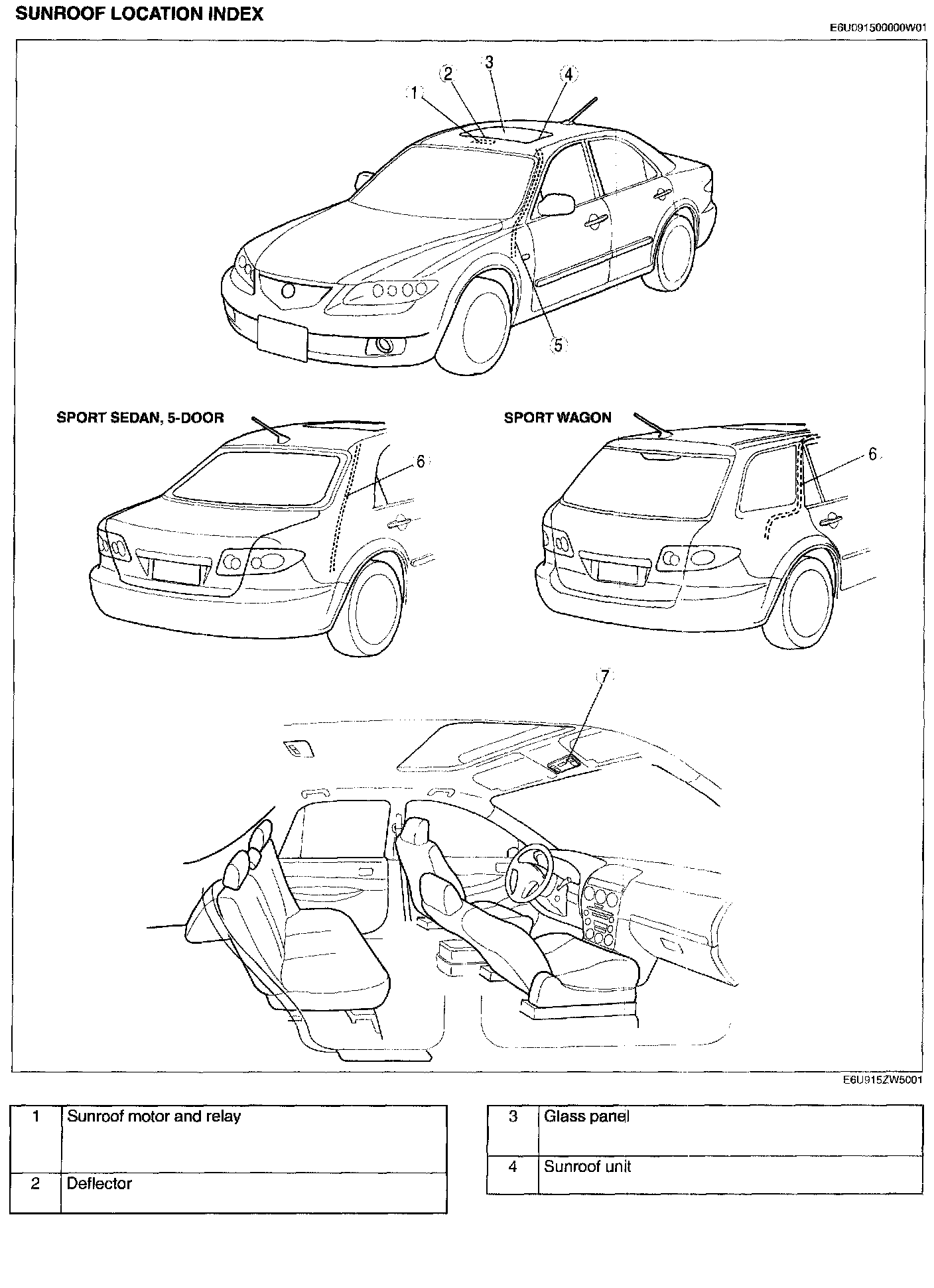 SUNROOF LOCATION INDEX

E6U091500000W01

1
2
3
4
5

SPORT SEDAN, 5-DOOR

6

SPORT WAGON

6

7

E6U915ZW5001

| 1 | Sunroof motor and relay |
|---|---|
| 2 | Deflector |

| 3 | Glass panel |
|---|---|
| 4 | Sunroof unit |