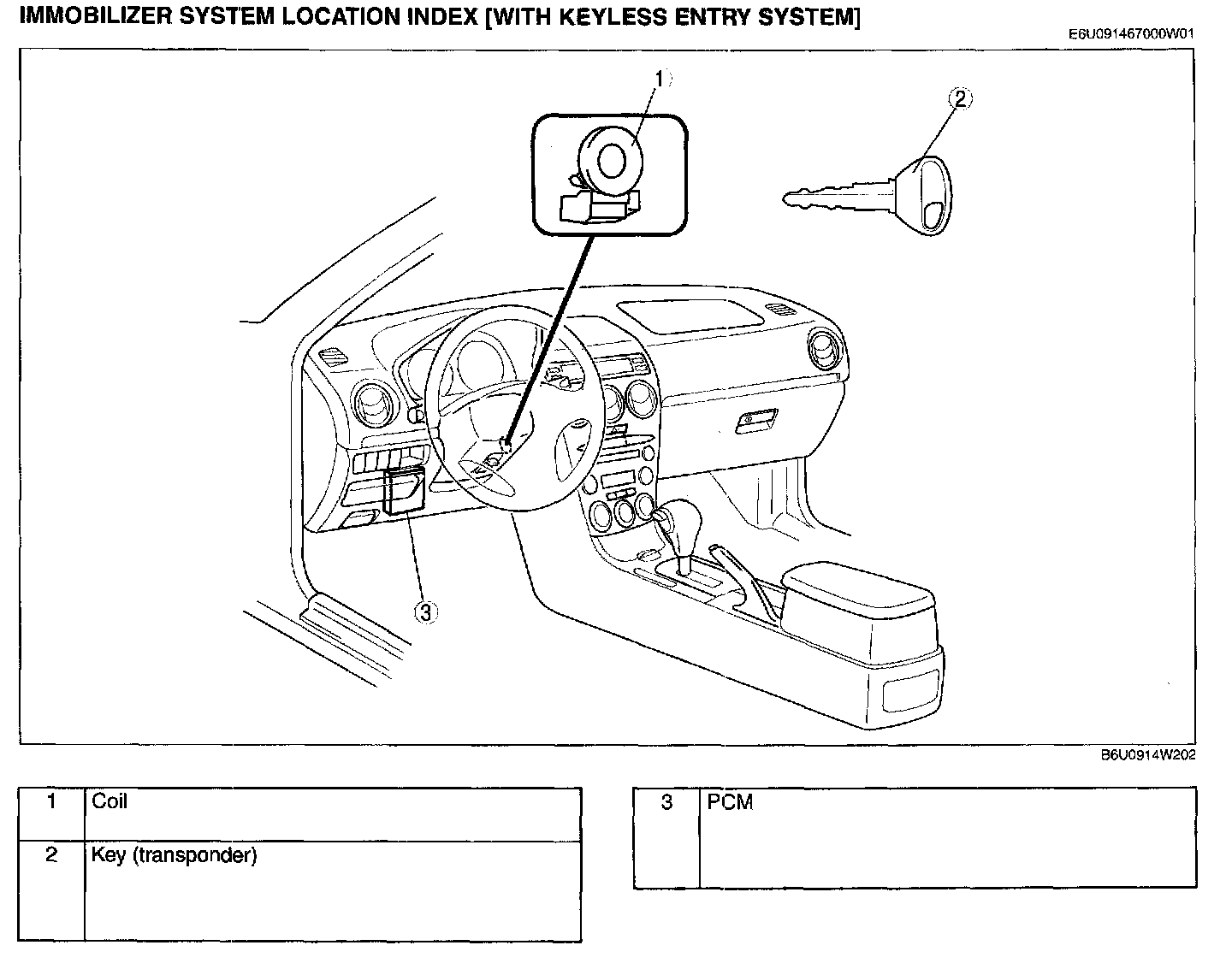 IMMOBILIZER SYSTEM LOCATION INDEX [WITH KEYLESS ENTRY SYSTEM]

E6U091467000W01

1

2

3

B6U0914W202

| 1 | Coil |
|---|---|
| 2 | Key (transponder) |

| 3 | PCM |
|---|---|