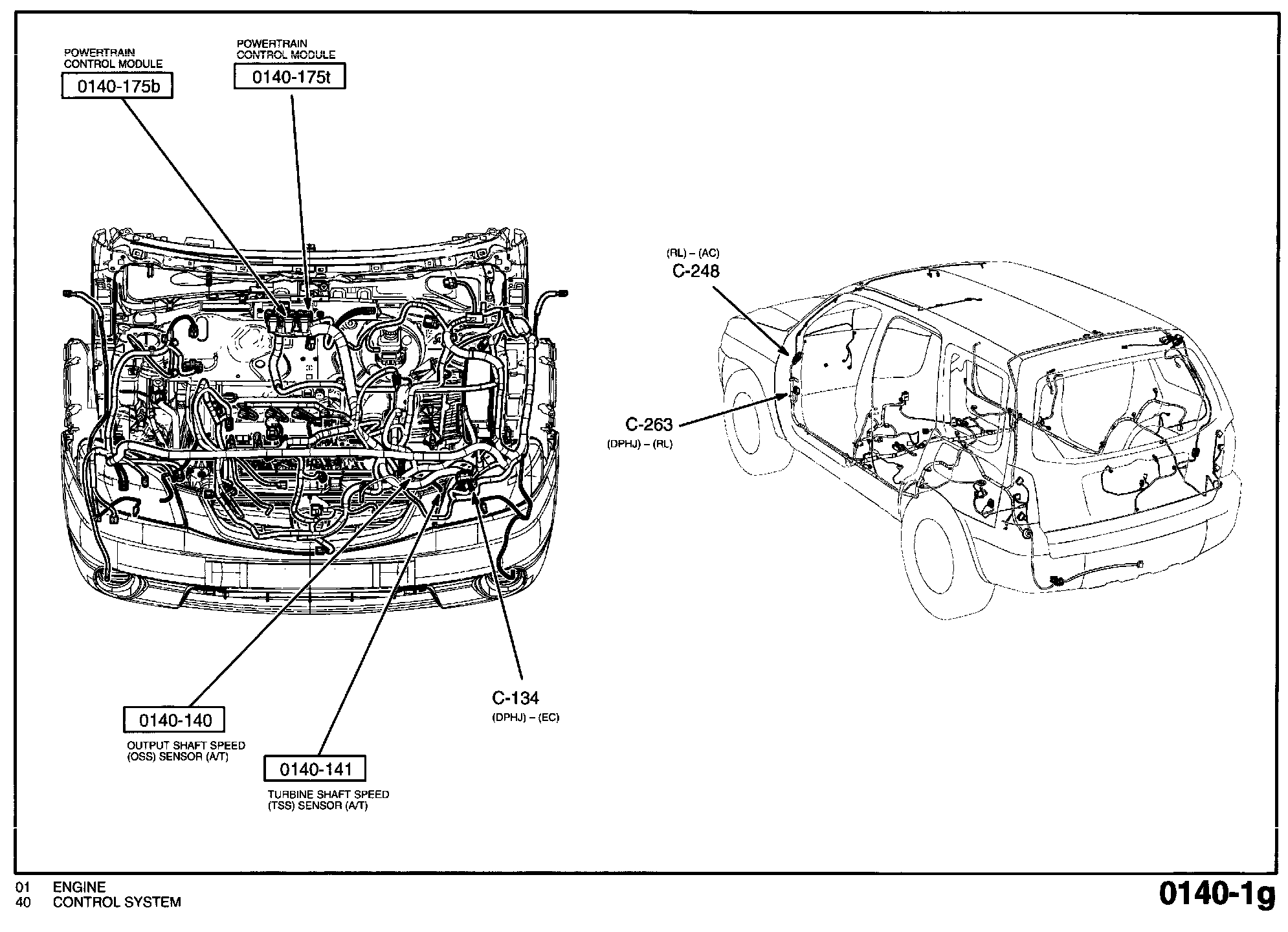 POWERTRAIN CONTROL MODULE
0140-175b

POWERTRAIN CONTROL MODULE
0140-175t

(RL) – (AC)
C-248

C-263
(DPHJ) – (RL)

C-134
(DPHJ) – (EC)

0140-140
OUTPUT SHAFT SPEED (OSS) SENSOR (A/T)

0140-141
TURBINE SHAFT SPEED (TSS) SENSOR (A/T)

01 ENGINE
40 CONTROL SYSTEM

0140-1g