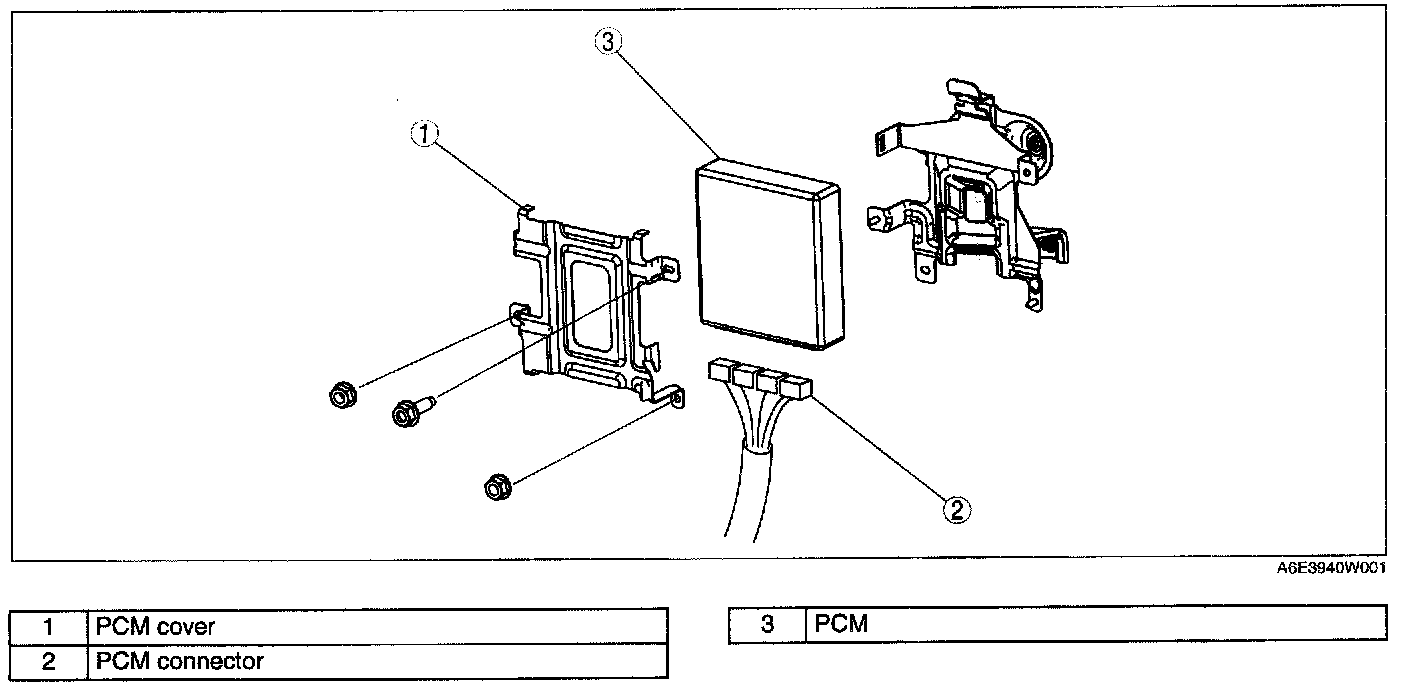 3

1

2

A6E3940W001

| 1 | PCM cover |
|---|---|
| 2 | PCM connector |

| 3 | PCM |
|---|---|