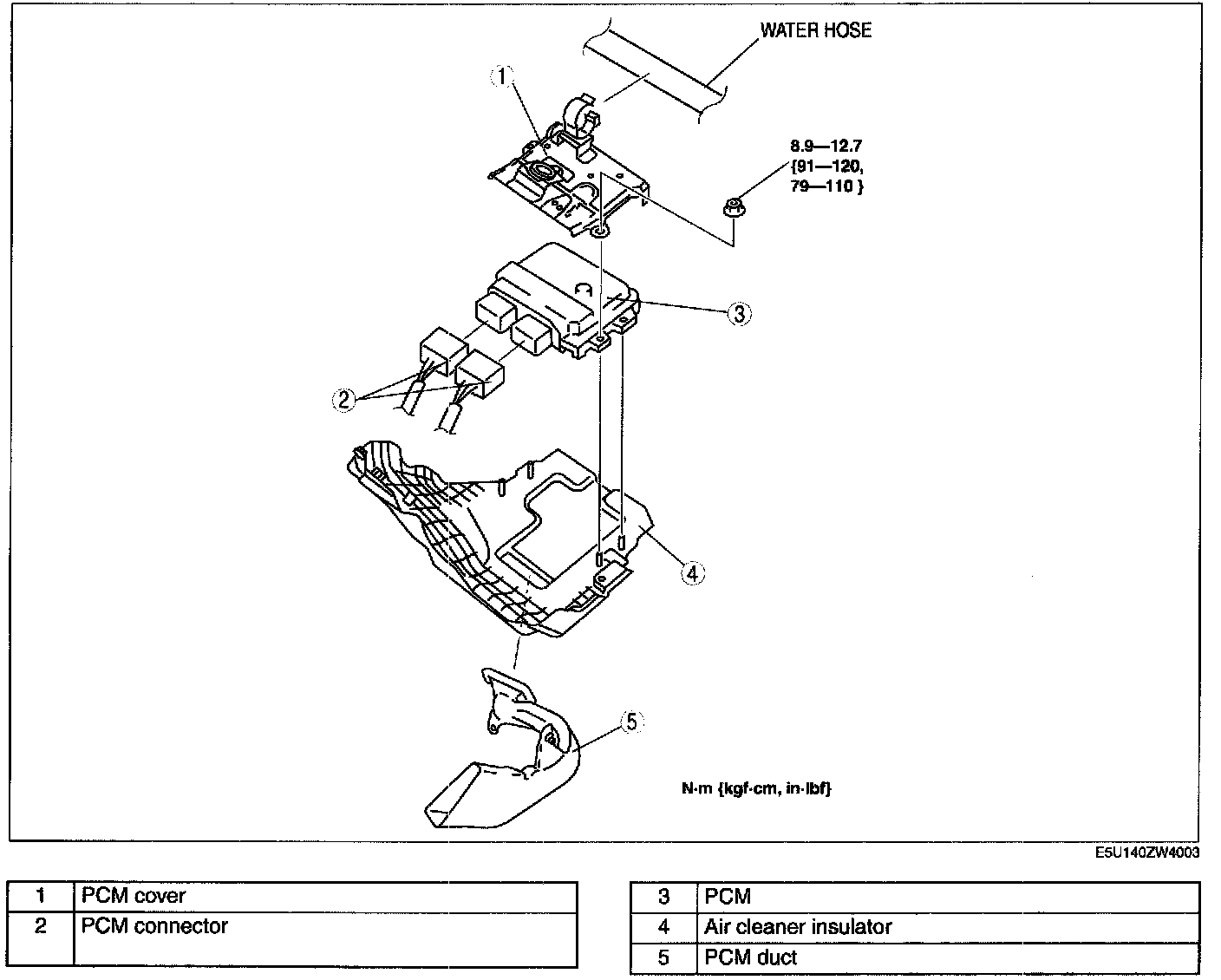 WATER HOSE

1

8.9—12.7
{91—120,
79—110 }

3

2

4

5

N·m {kgf·cm, in·lbf}

E5U140ZW4003

| 1 | PCM cover |
|---|---|
| 2 | PCM connector |

| 3 | PCM |
|---|---|
| 4 | Air cleaner insulator |
| 5 | PCM duct |