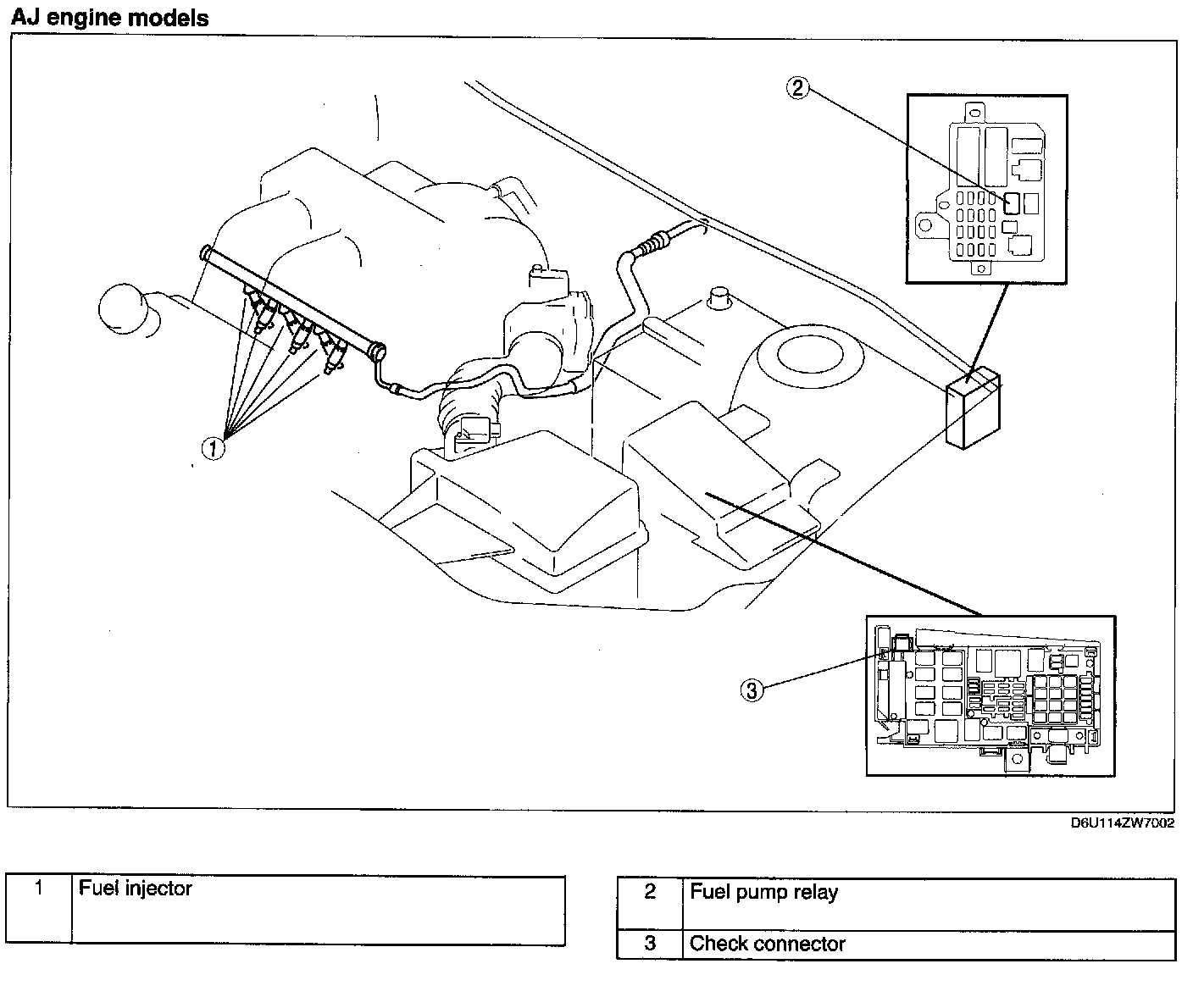 AJ engine models

2

1

3

D6U114ZW7002

| 1 | Fuel injector |
|---|---|

| 2 | Fuel pump relay |
|---|---|
| 3 | Check connector |