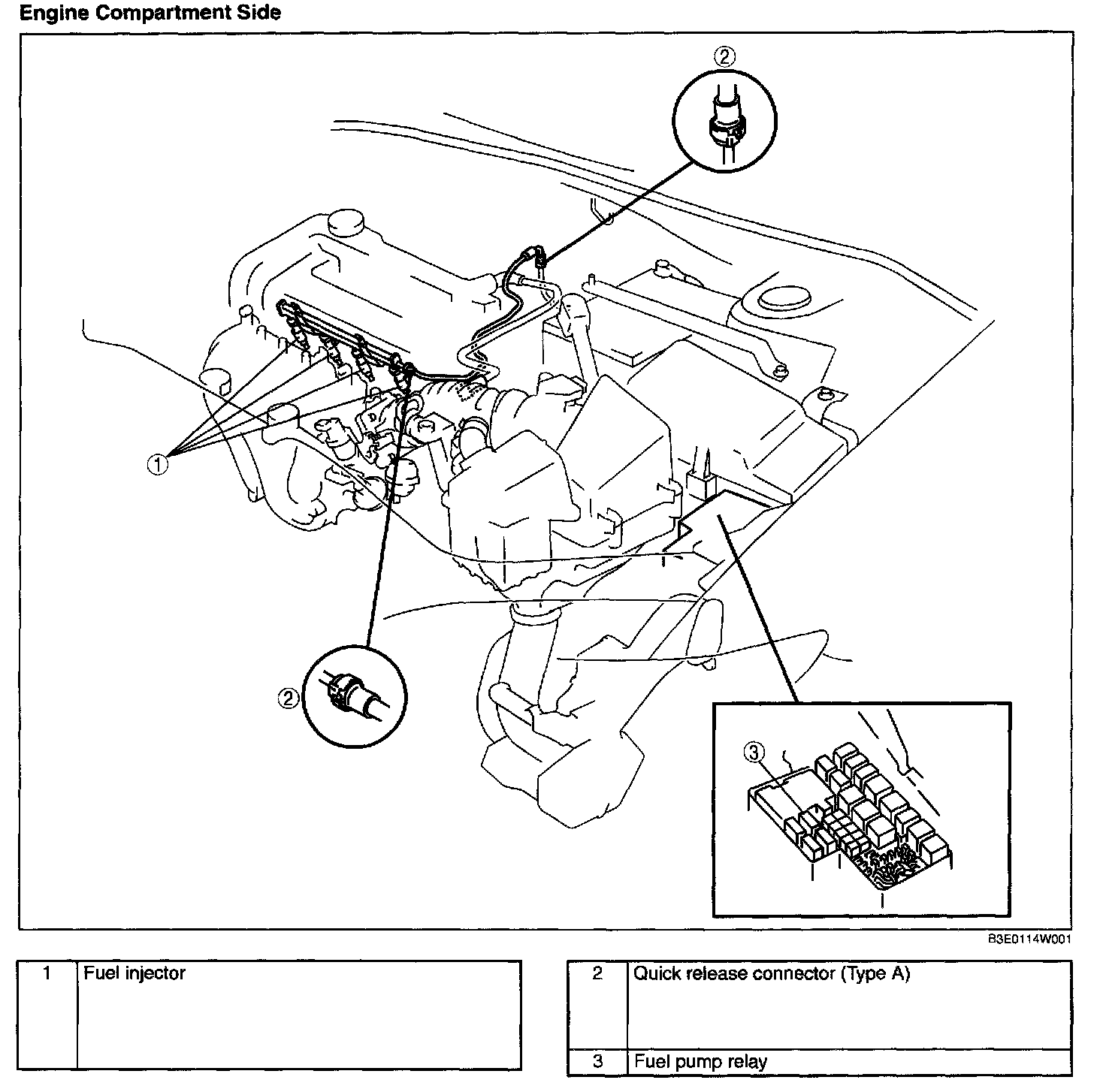 Engine Compartment Side

②

①

②

③

B3E0114W001

| 1 | Fuel injector |
|---|---|

| 2 | Quick release connector (Type A) |
|---|---|
| 3 | Fuel pump relay |