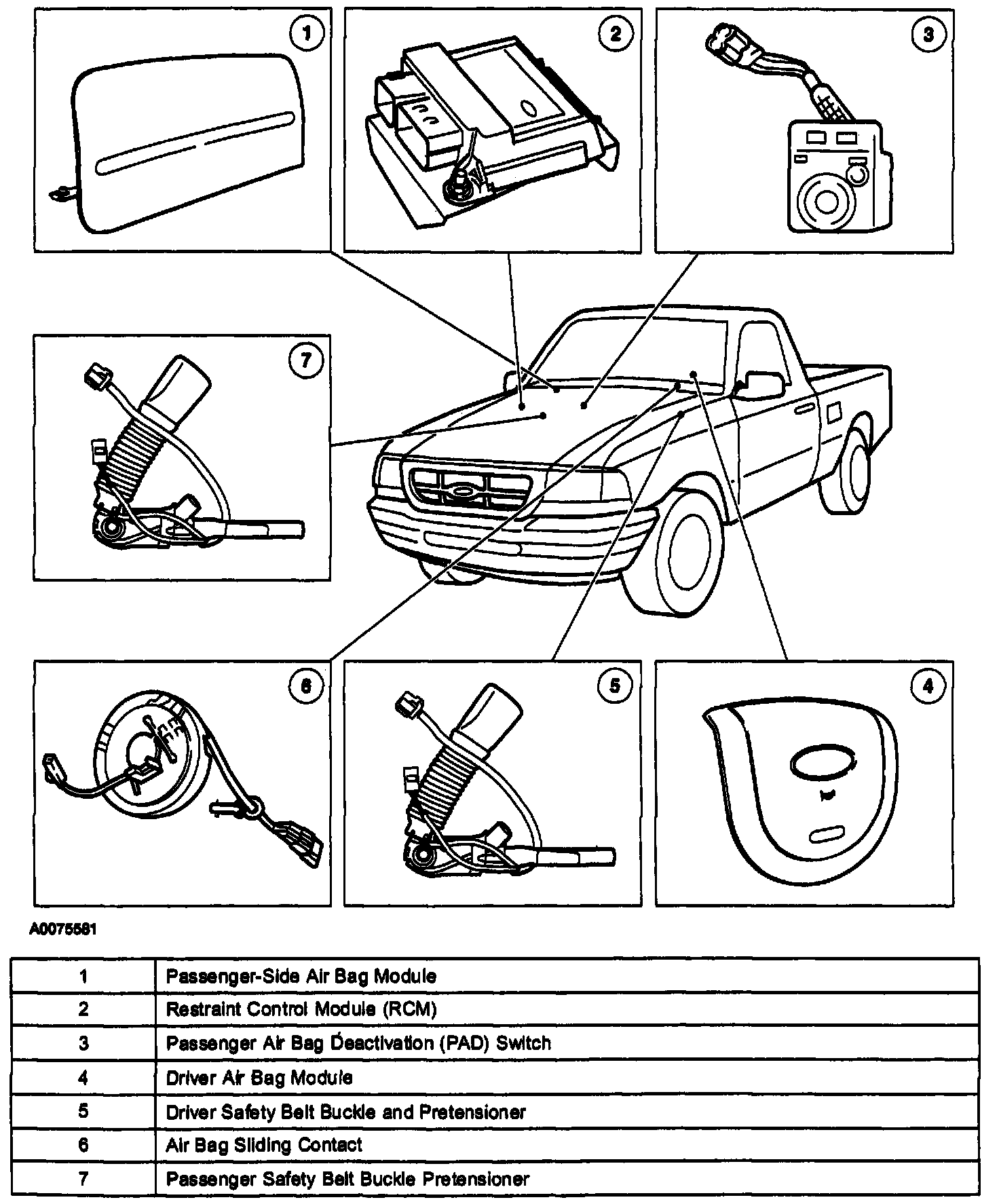 1
2
3
7
6
5
4

A0075581

| 1 | Passenger-Side Air Bag Module |
|---|---|
| 2 | Restraint Control Module (RCM) |
| 3 | Passenger Air Bag Deactivation (PAD) Switch |
| 4 | Driver Air Bag Module |
| 5 | Driver Safety Belt Buckle and Pretensioner |
| 6 | Air Bag Sliding Contact |
| 7 | Passenger Safety Belt Buckle Pretensioner |