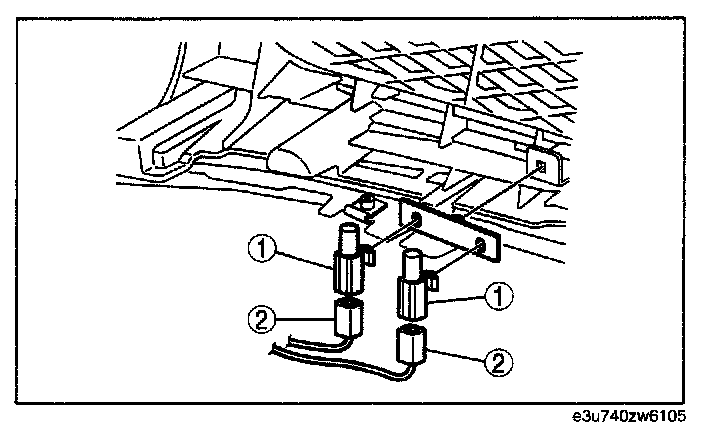 1
2
1
2
e3u740zw6105