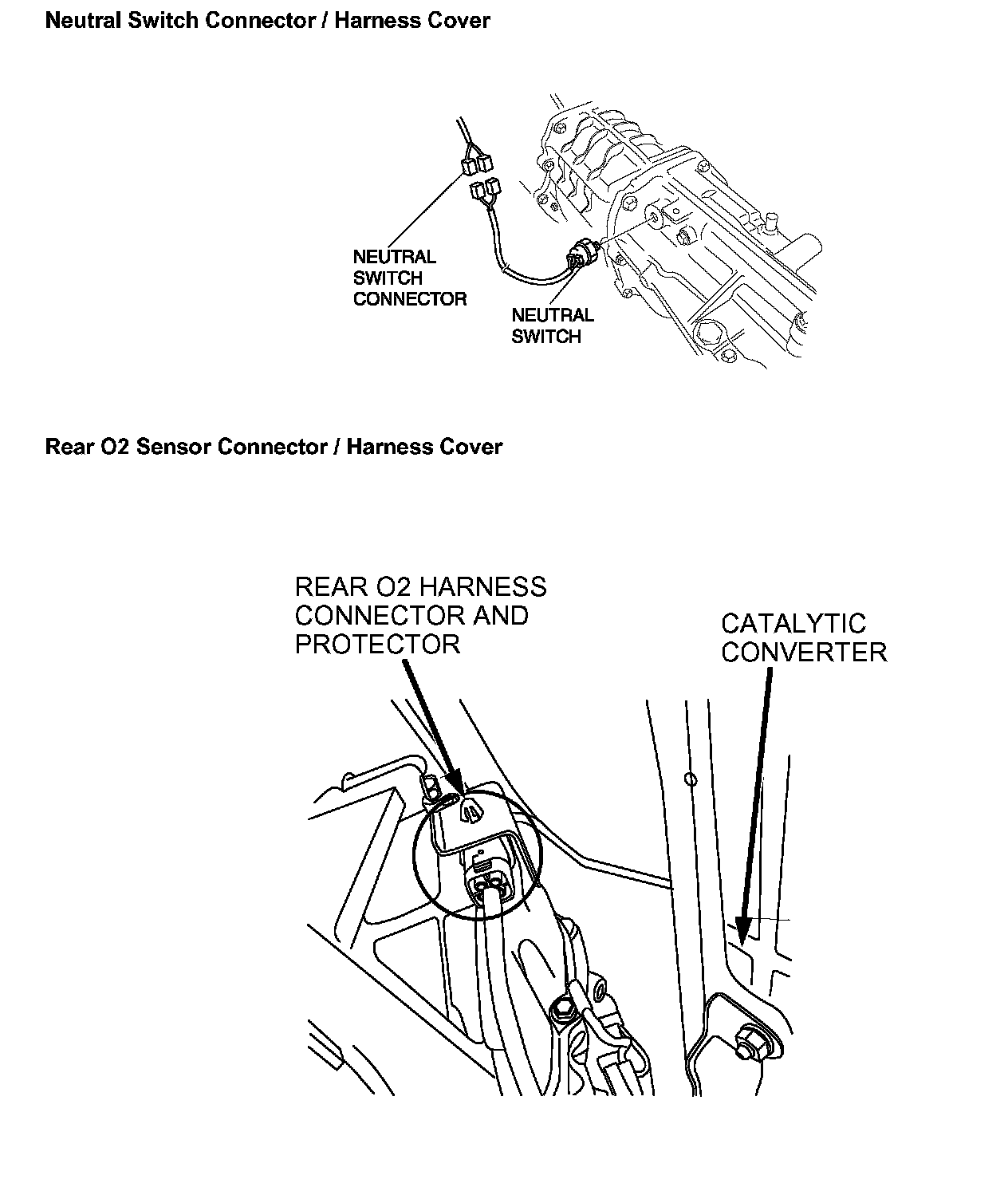 Neutral Switch Connector / Harness Cover

NEUTRAL SWITCH CONNECTOR

NEUTRAL SWITCH

Rear O2 Sensor Connector / Harness Cover

REAR O2 HARNESS CONNECTOR AND PROTECTOR

CATALYTIC CONVERTER