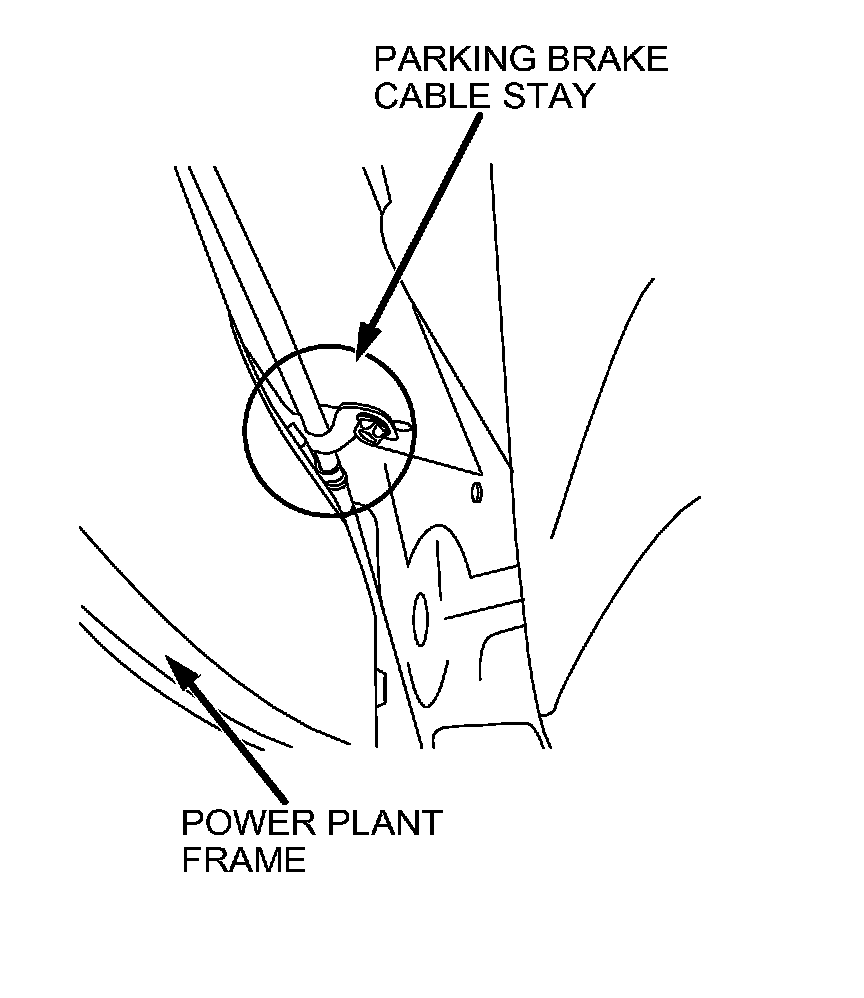 PARKING BRAKE CABLE STAY

POWER PLANT FRAME