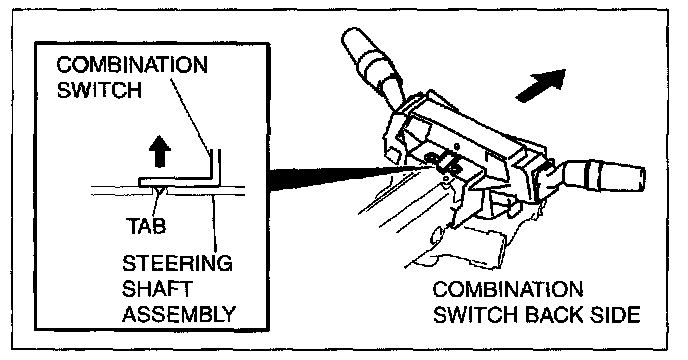 COMBINATION SWITCH

TAB

STEERING SHAFT ASSEMBLY

COMBINATION SWITCH BACK SIDE