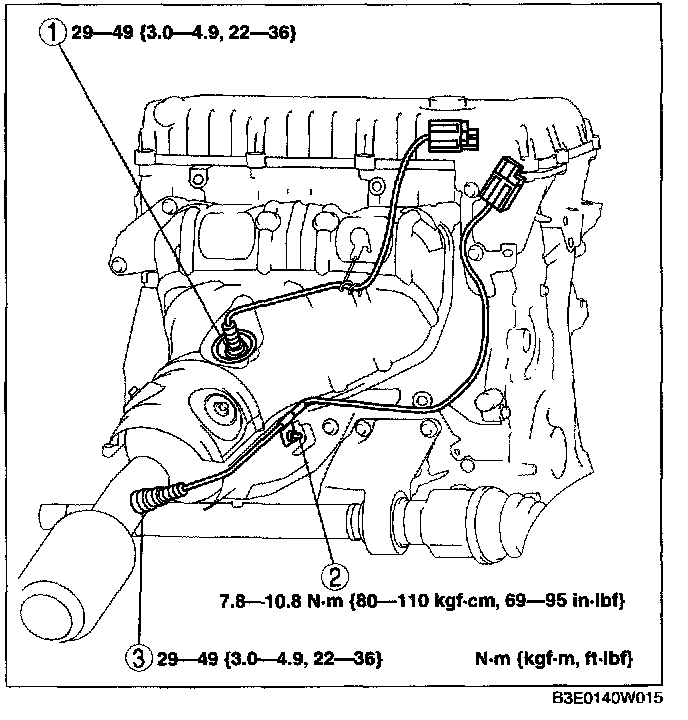 ① 29—49 {3.0—4.9, 22—36}

②
7.8—10.8 N·m {80—110 kgf·cm, 69—95 in·lbf}

③ 29—49 {3.0—4.9, 22—36}

N·m {kgf·m, ft·lbf}

B3E0140W015