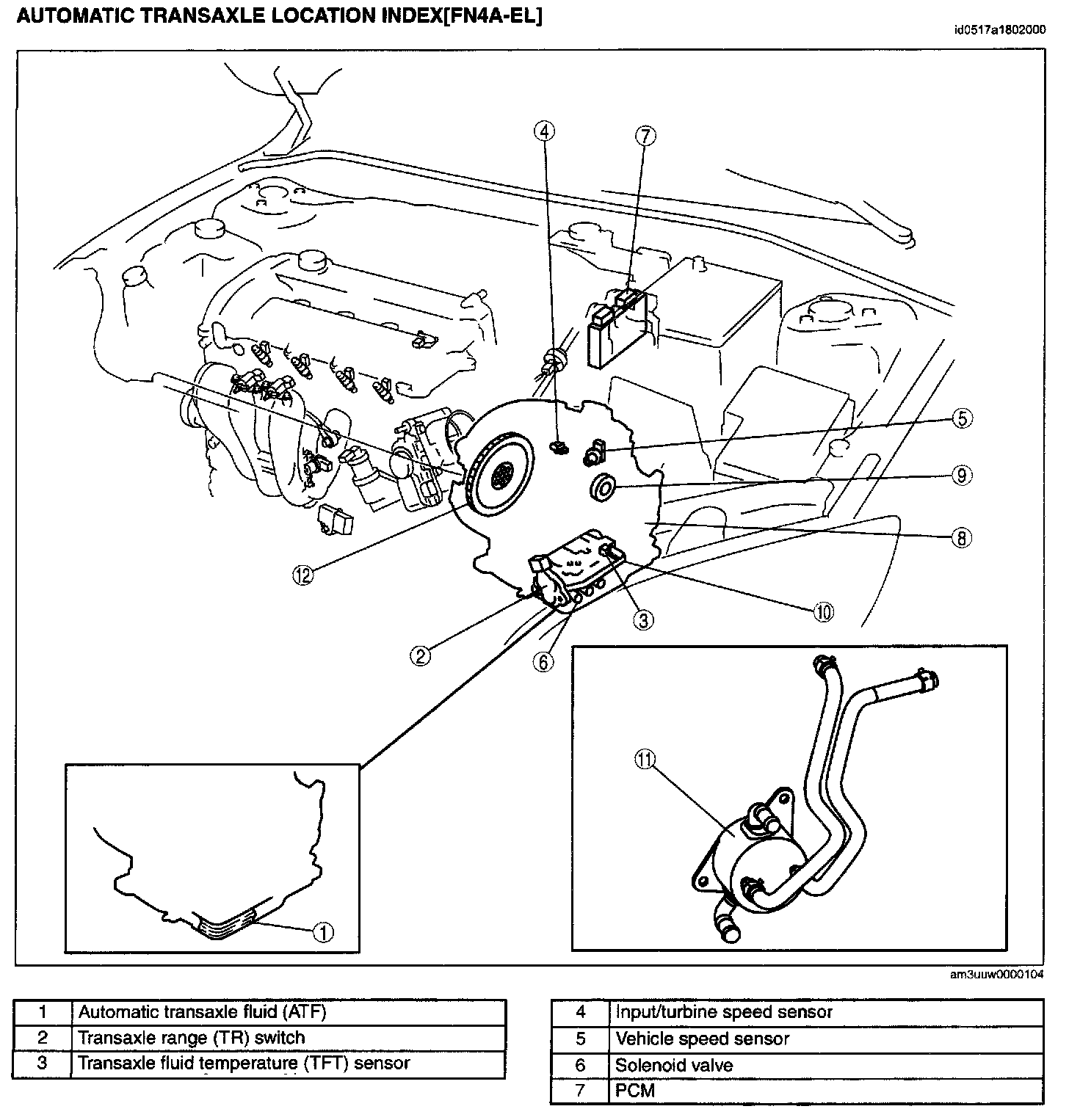 AUTOMATIC TRANSAXLE LOCATION INDEX[FN4A-EL]

id0517a1802000

4
7
5
9
8
12
10
3
2
6
11
1

am3uuw0000104

| 1 | Automatic transaxle fluid (ATF) |
|---|---|
| 2 | Transaxle range (TR) switch |
| 3 | Transaxle fluid temperature (TFT) sensor |

| 4 | Input/turbine speed sensor |
|---|---|
| 5 | Vehicle speed sensor |
| 6 | Solenoid valve |
| 7 | PCM |