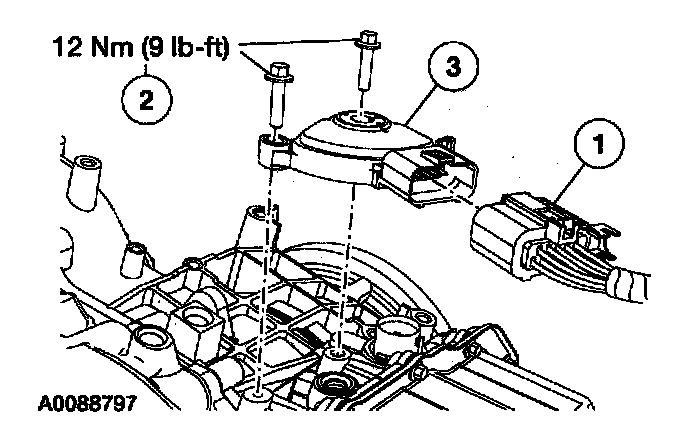 12 Nm (9 lb-ft)

2

3

1

A0088797