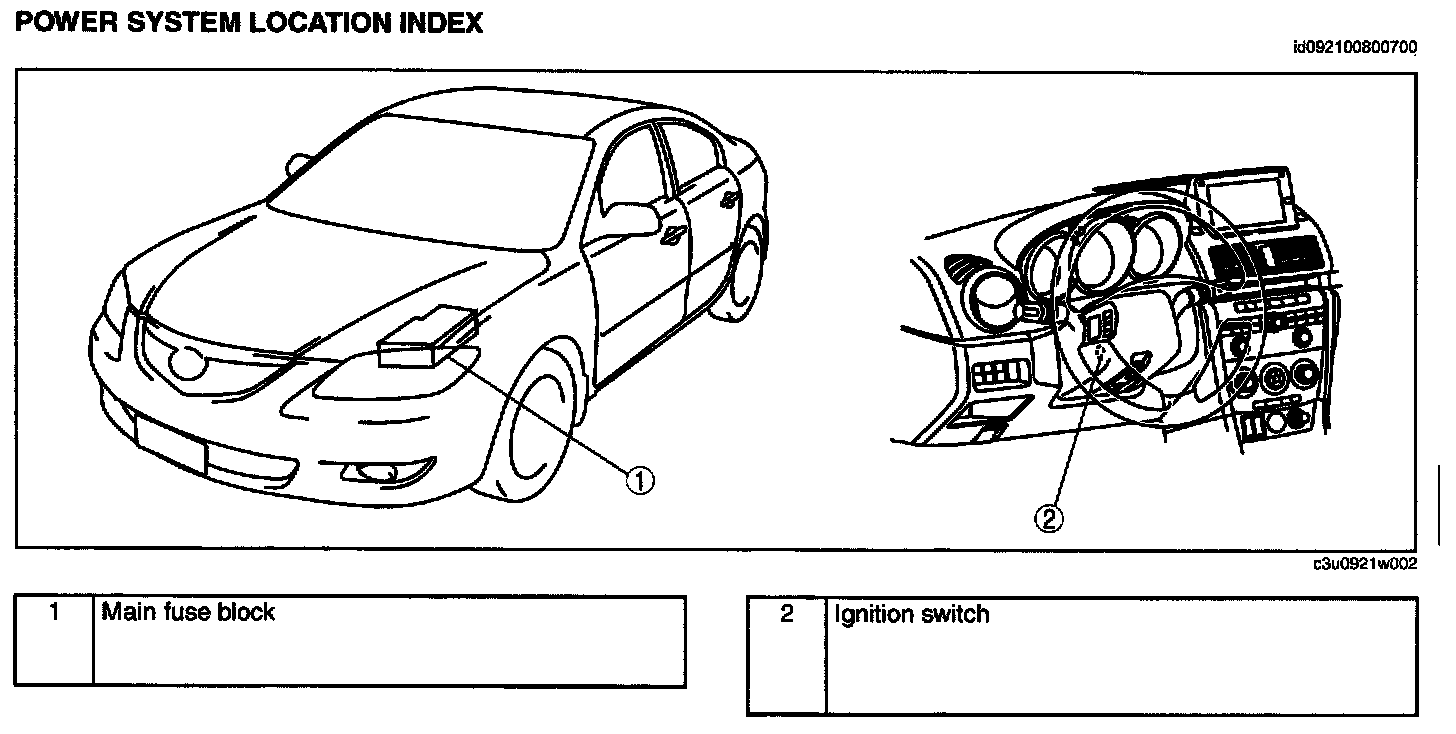 POWER SYSTEM LOCATION INDEX

id092100800700

①

②

c3u0921w002

| 1 | Main fuse block |
|---|---|

| 2 | Ignition switch |
|---|---|