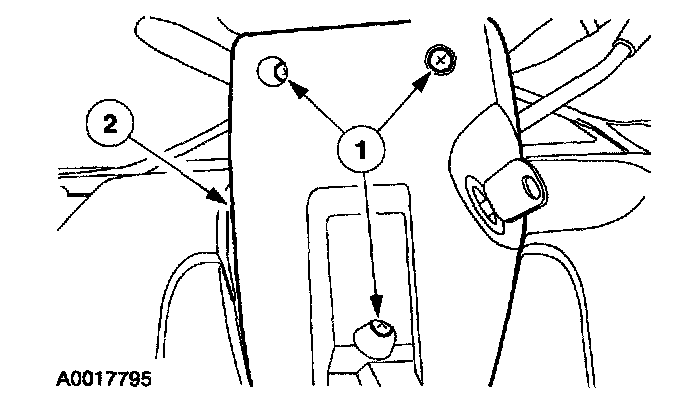 2

1

A0017795