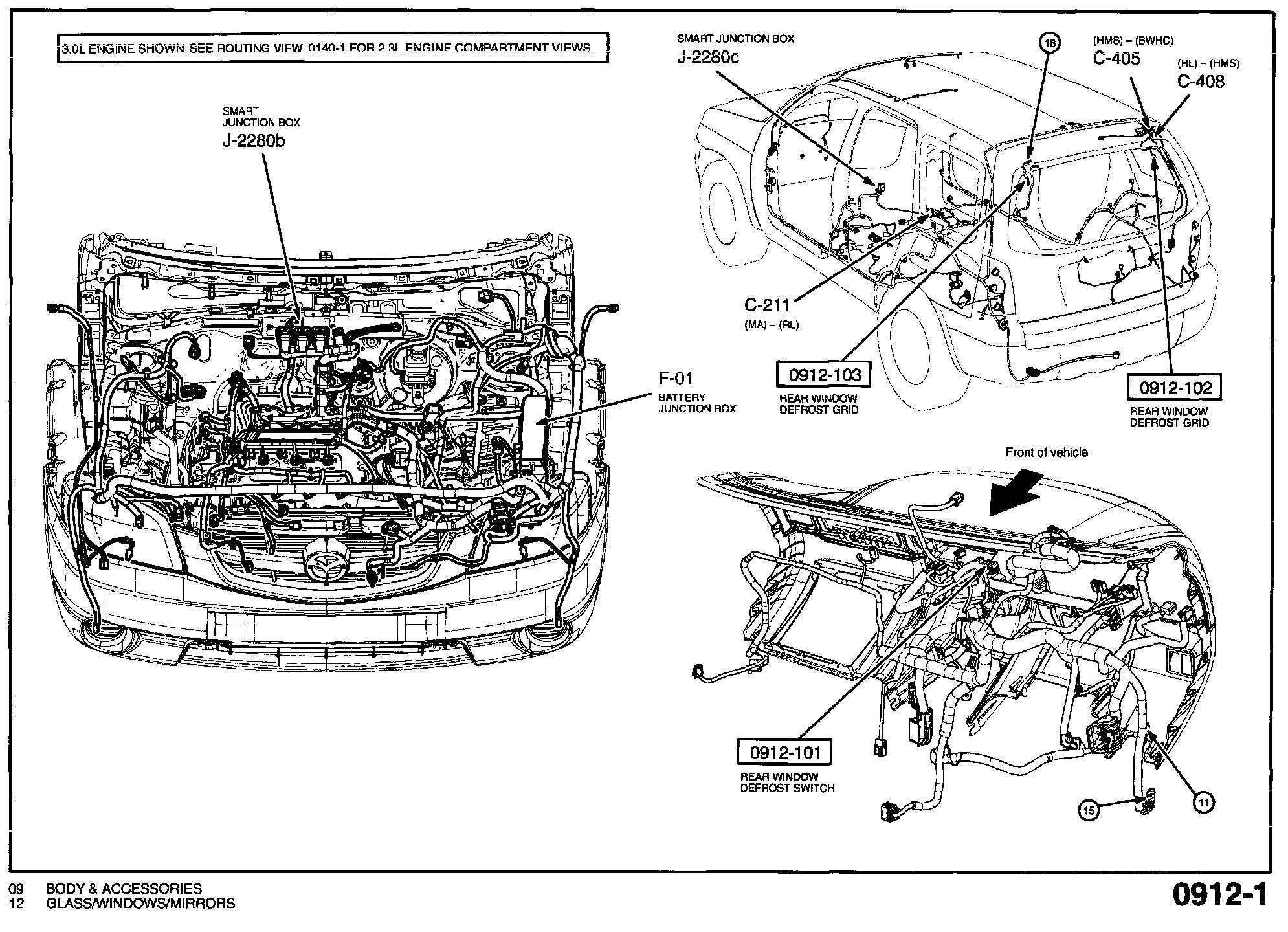 3.0L ENGINE SHOWN. SEE ROUTING VIEW 0140-1 FOR 2.3L ENGINE COMPARTMENT VIEWS.

SMART JUNCTION BOX
J-2280b

F-01
BATTERY JUNCTION BOX

SMART JUNCTION BOX
J-2280c

18

(HMS) – (BWHC)
C-405

(RL) – (HMS)
C-408

C-211
(MA) – (RL)

0912-103
REAR WINDOW DEFROST GRID

0912-102
REAR WINDOW DEFROST GRID

Front of vehicle

0912-101
REAR WINDOW DEFROST SWITCH

15

11

09 BODY & ACCESSORIES
12 GLASS/WINDOWS/MIRRORS

0912-1