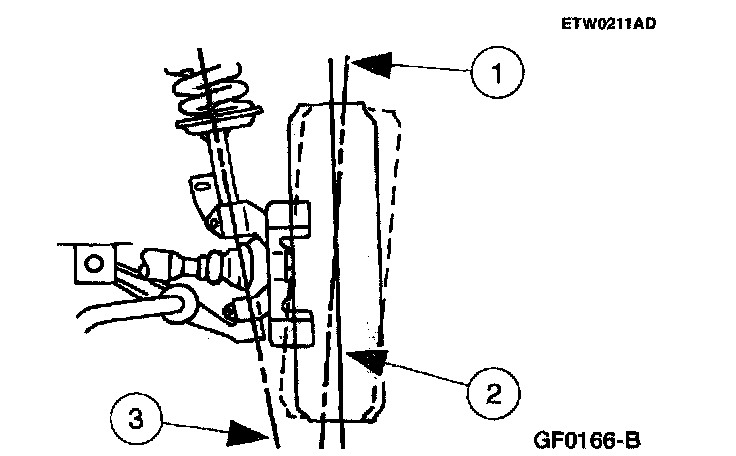 ETW0211AD

1

2

3

GF0166-B