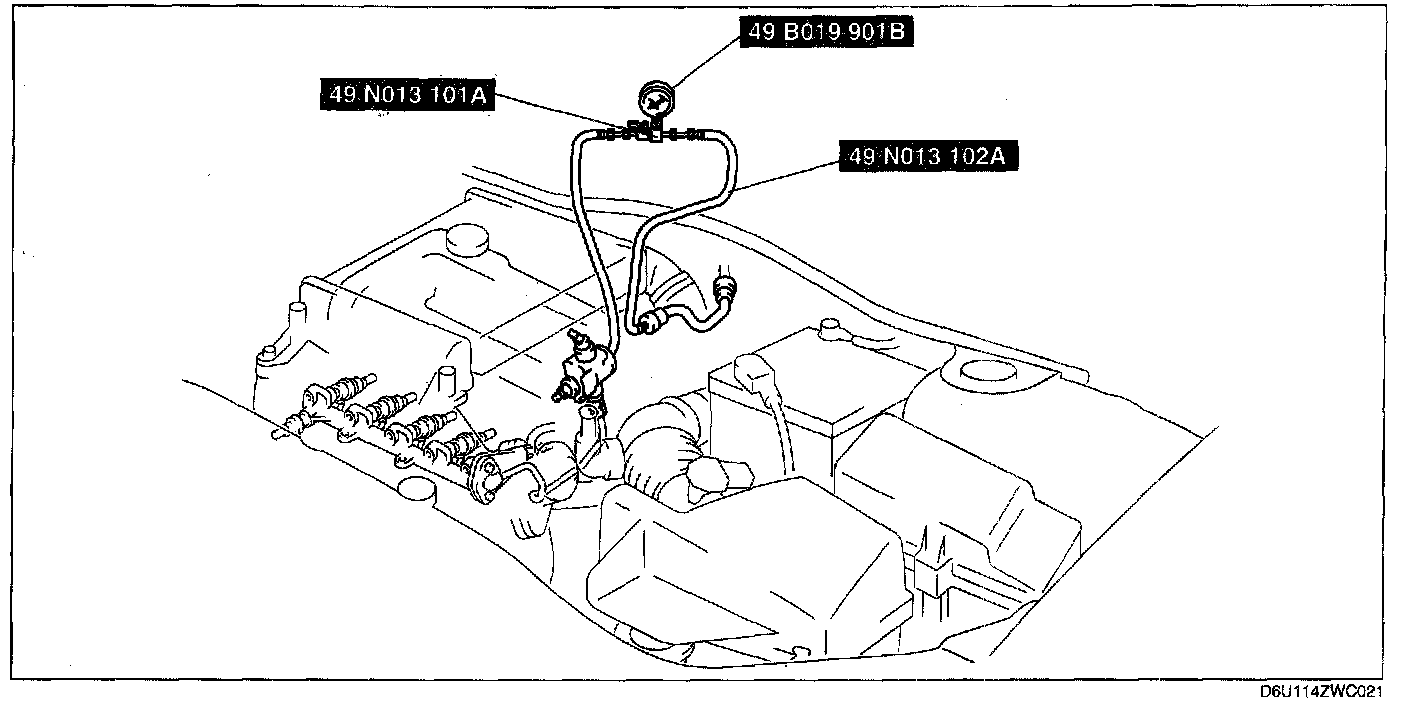 49 B019 901B

49 N013 101A

49 N013 102A

D6U114ZWC021