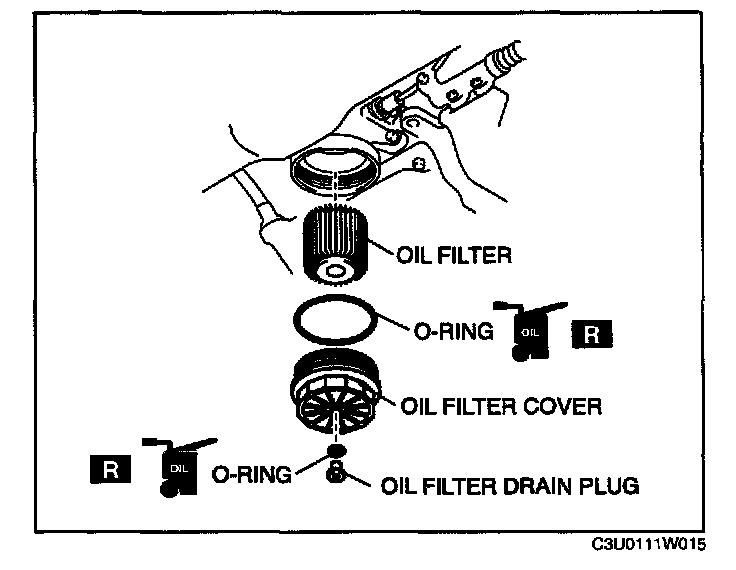 OIL FILTER

O-RING
OIL
R

OIL FILTER COVER

R
OIL
O-RING
OIL FILTER DRAIN PLUG

C3U0111W015