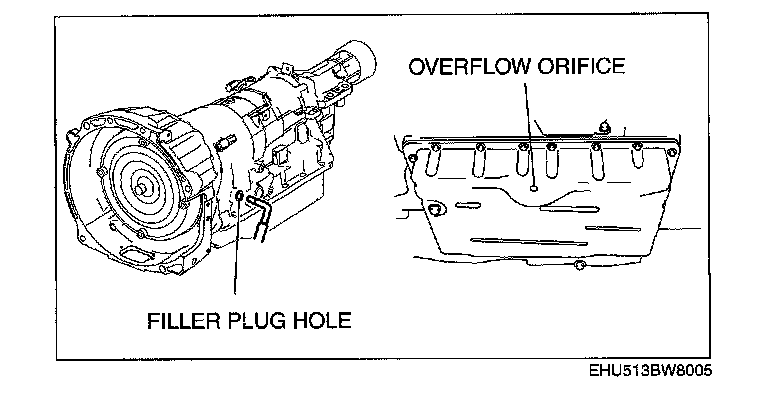 OVERFLOW ORIFICE

FILLER PLUG HOLE

EHU513BW8005