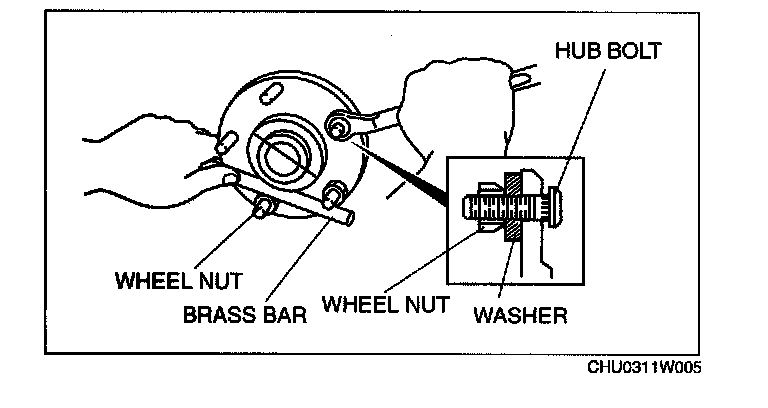 HUB BOLT

WHEEL NUT

BRASS BAR

WHEEL NUT

WASHER

CHU0311W005