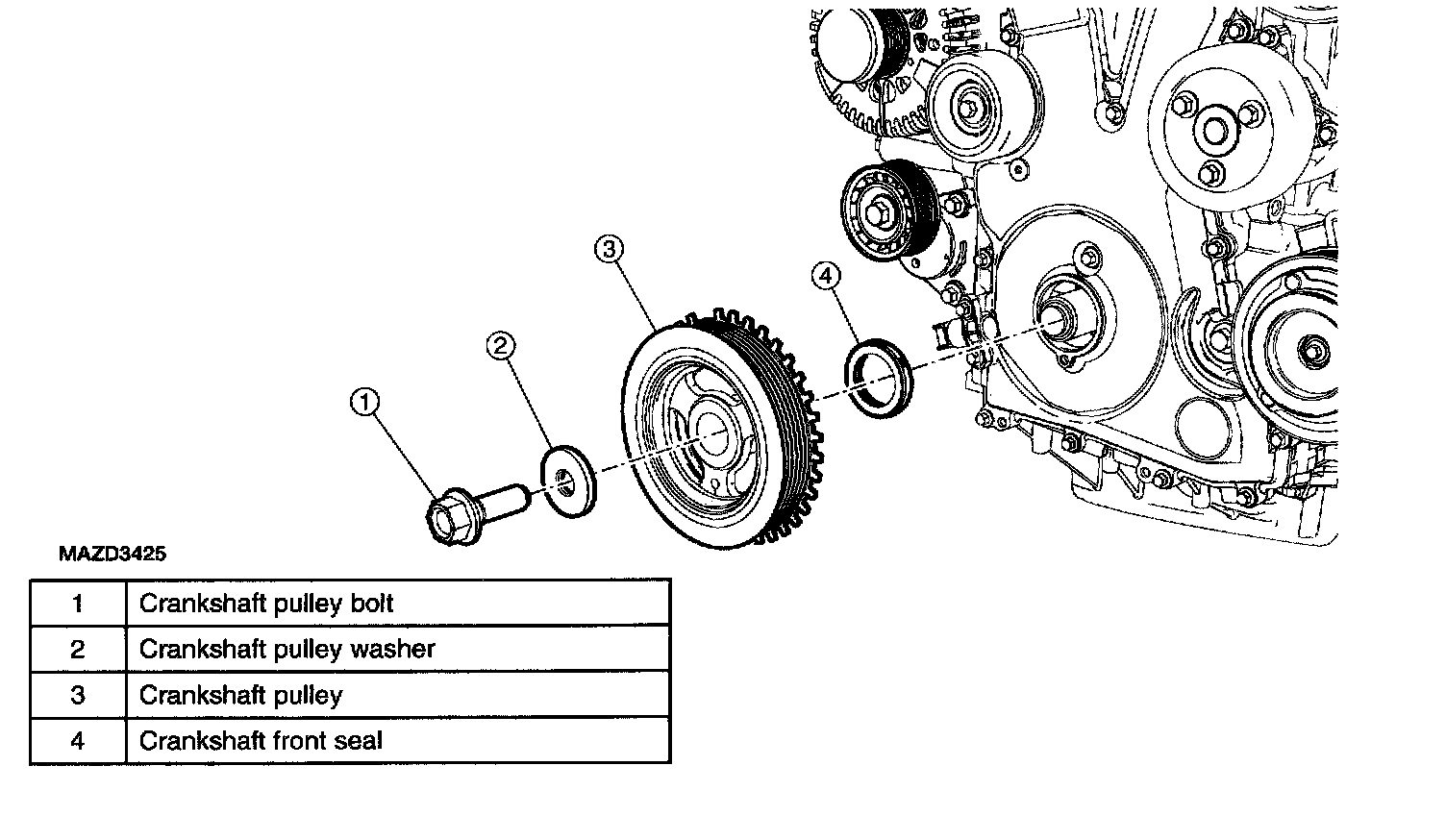 3
4
2
1

MAZD3425

| 1 | Crankshaft pulley bolt |
|---|---|
| 2 | Crankshaft pulley washer |
| 3 | Crankshaft pulley |
| 4 | Crankshaft front seal |