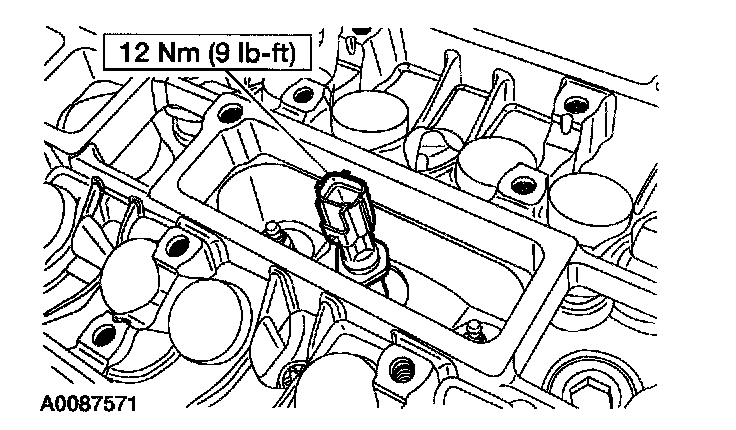 12 Nm (9 lb-ft)

A0087571