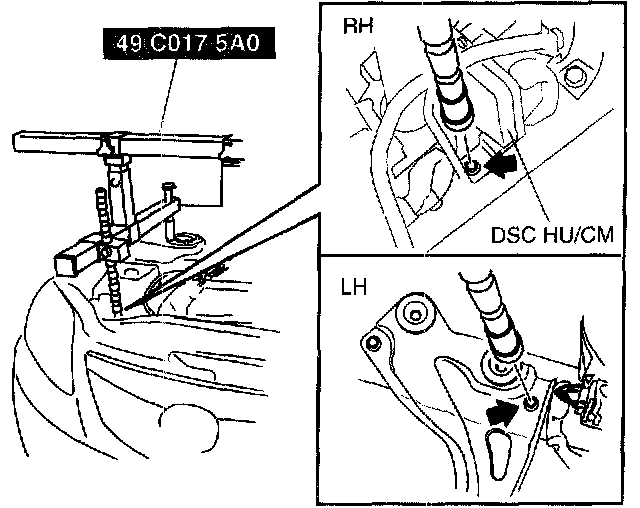 49 C017 5A0

RH

DSC HU/CM

LH