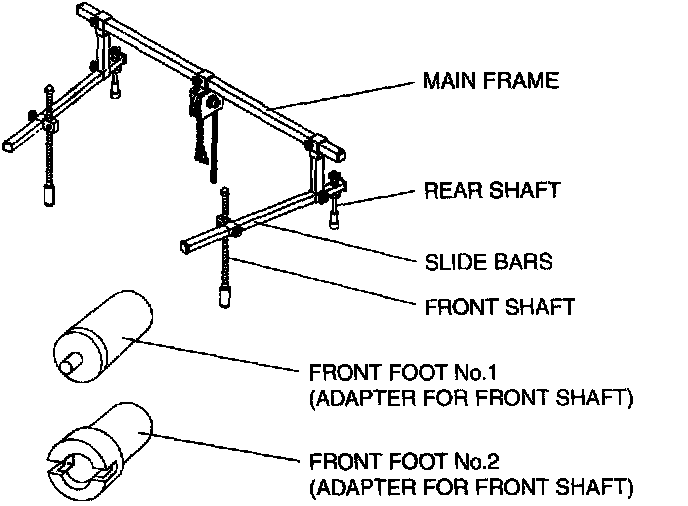 MAIN FRAME

REAR SHAFT

SLIDE BARS

FRONT SHAFT

FRONT FOOT No.1
(ADAPTER FOR FRONT SHAFT)

FRONT FOOT No.2
(ADAPTER FOR FRONT SHAFT)