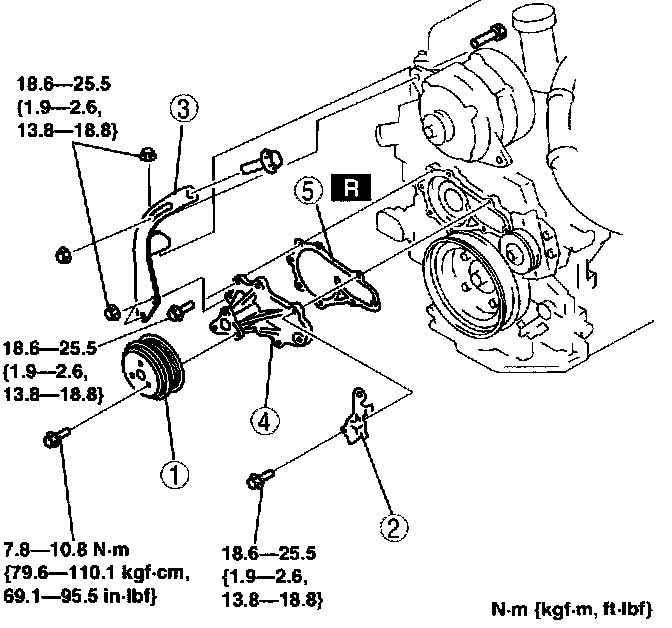 18.6—25.5
{1.9—2.6,
13.8—18.8}

3

5

R

18.6—25.5
{1.9—2.6,
13.8—18.8}

4

1

2

7.8—10.8 N·m
{79.6—110.1 kgf·cm,
69.1—95.5 in·lbf}

18.6—25.5
{1.9—2.6,
13.8—18.8}

N·m {kgf·m, ft·lbf}