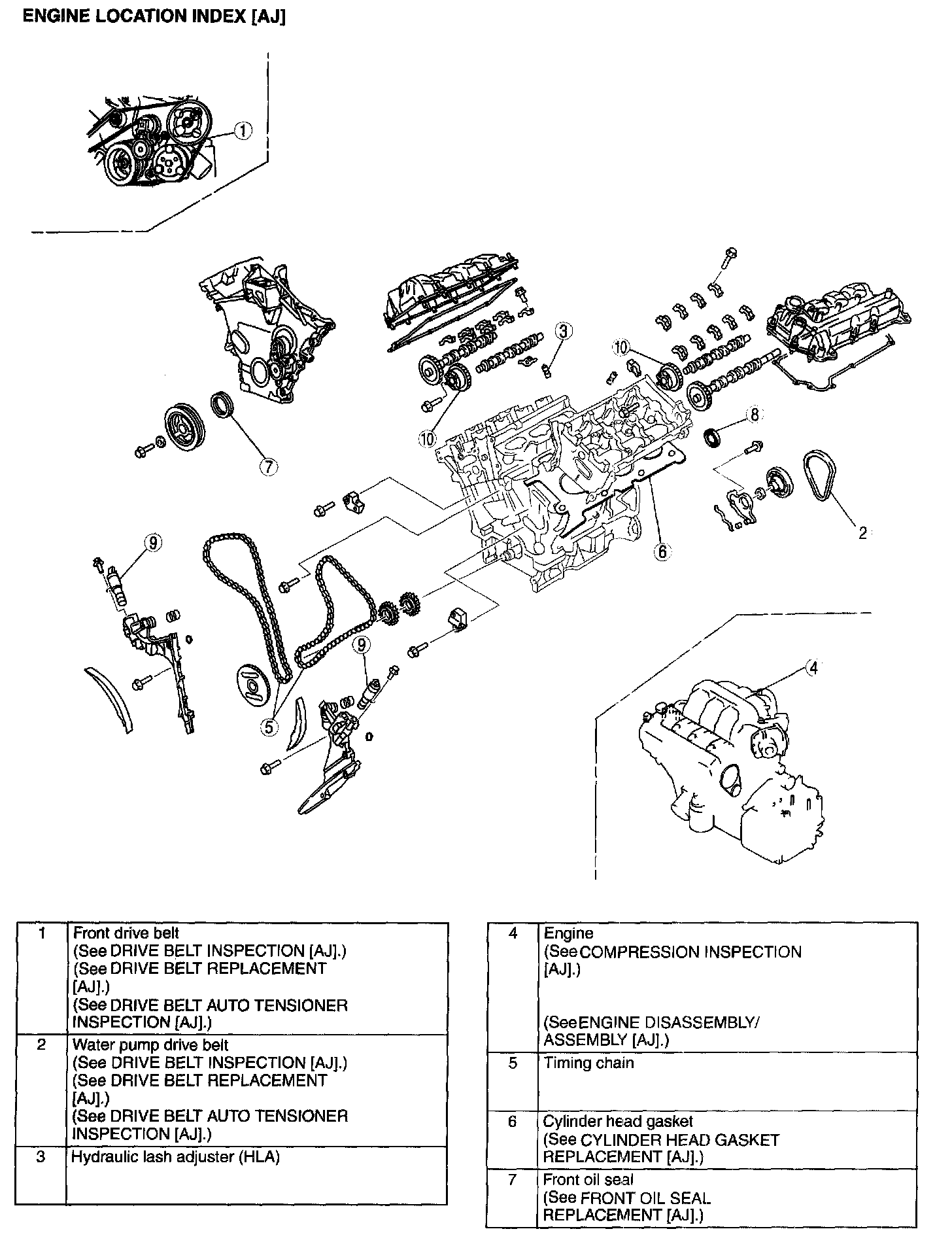 ENGINE LOCATION INDEX [AJ]

1
3
10
10
8
7
2
6
9
9
5
4

| 1 | Front drive belt (See DRIVE BELT INSPECTION [AJ].) (See DRIVE BELT REPLACEMENT [AJ].) (See DRIVE BELT AUTO TENSIONER INSPECTION [AJ].) |
|---|---|
| 2 | Water pump drive belt (See DRIVE BELT INSPECTION [AJ].) (See DRIVE BELT REPLACEMENT [AJ].) (See DRIVE BELT AUTO TENSIONER INSPECTION [AJ].) |
| 3 | Hydraulic lash adjuster (HLA) |

| 4 | Engine (See COMPRESSION INSPECTION [AJ].) (See ENGINE DISASSEMBLY/ ASSEMBLY [AJ].) |
|---|---|
| 5 | Timing chain |
| 6 | Cylinder head gasket (See CYLINDER HEAD GASKET REPLACEMENT [AJ].) |
| 7 | Front oil seal (See FRONT OIL SEAL REPLACEMENT [AJ].) |