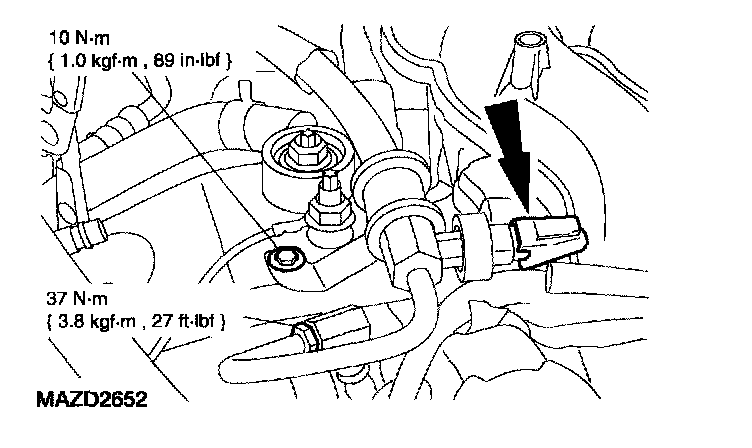 10 N·m
{ 1.0 kgf·m , 89 in·lbf }

37 N·m
{ 3.8 kgf·m , 27 ft·lbf }

MAZD2652