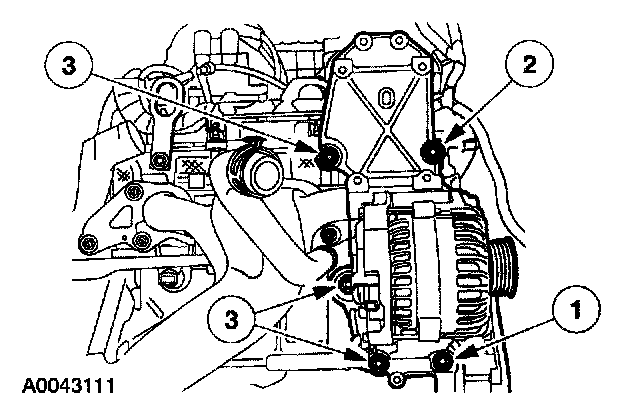 3
2
3
1
A0043111