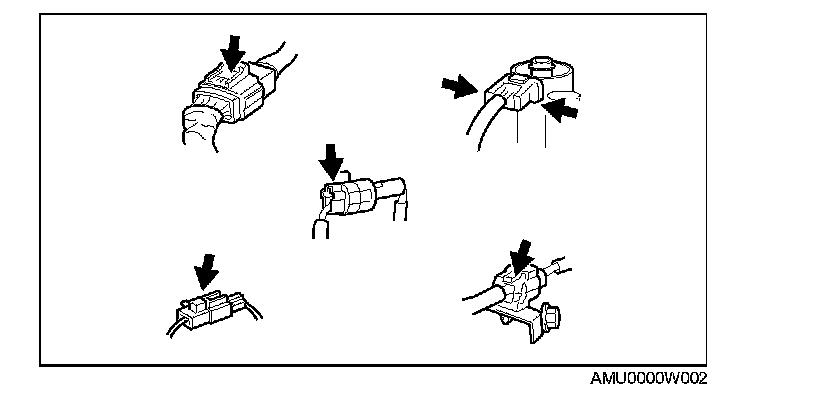 AMU0000W002