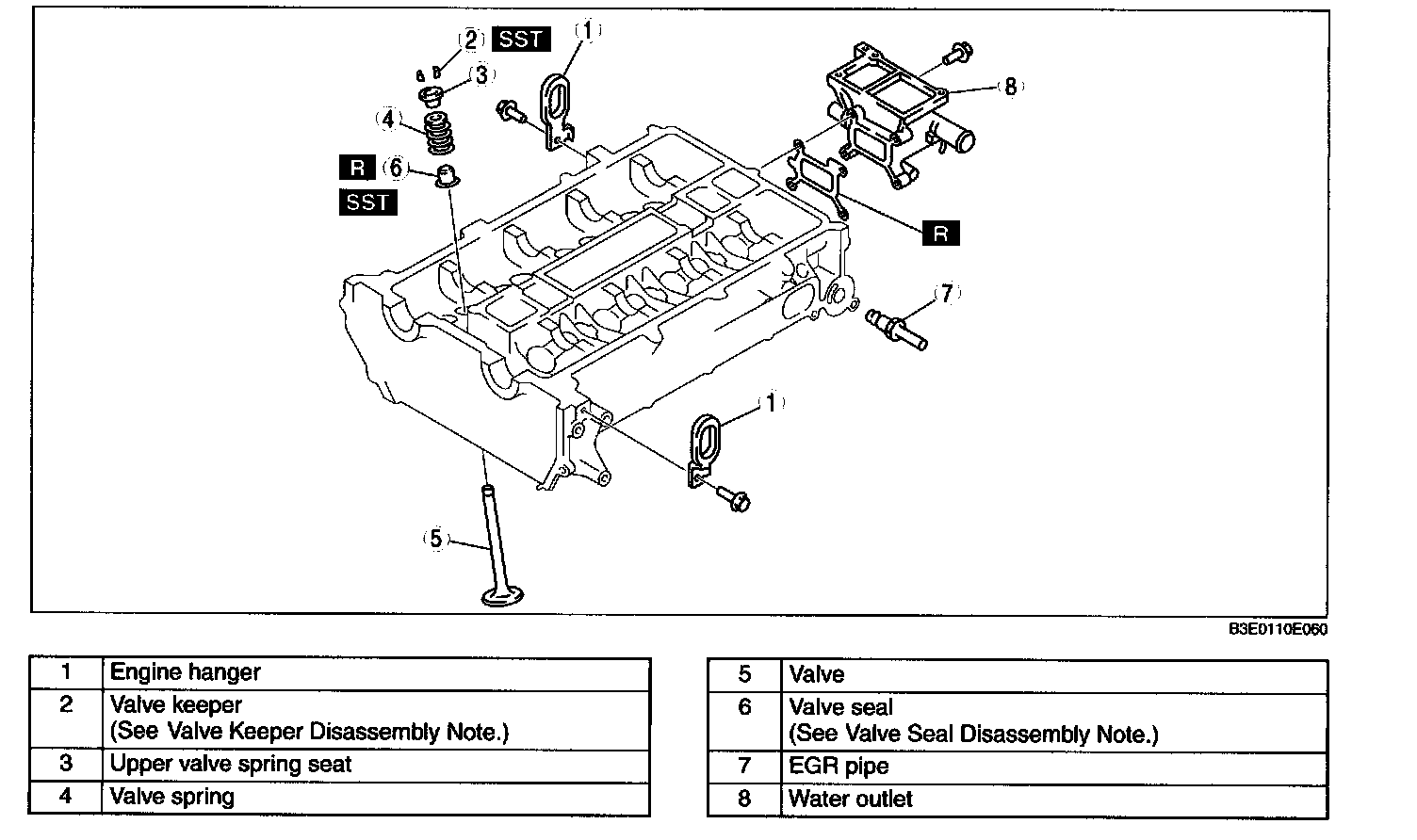 2 SST
1
3
4
8
R 6
SST
R
7
1
5

B3E0110E060

| 1 | Engine hanger |
|---|---|
| 2 | Valve keeper (See Valve Keeper Disassembly Note.) |
| 3 | Upper valve spring seat |
| 4 | Valve spring |

| 5 | Valve |
|---|---|
| 6 | Valve seal (See Valve Seal Disassembly Note.) |
| 7 | EGR pipe |
| 8 | Water outlet |