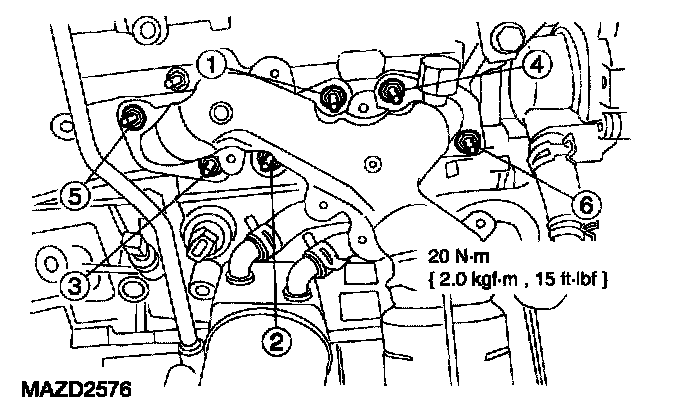 1
4
5
6
3
20 N·m
{ 2.0 kgf·m , 15 ft·lbf }
2
MAZD2576