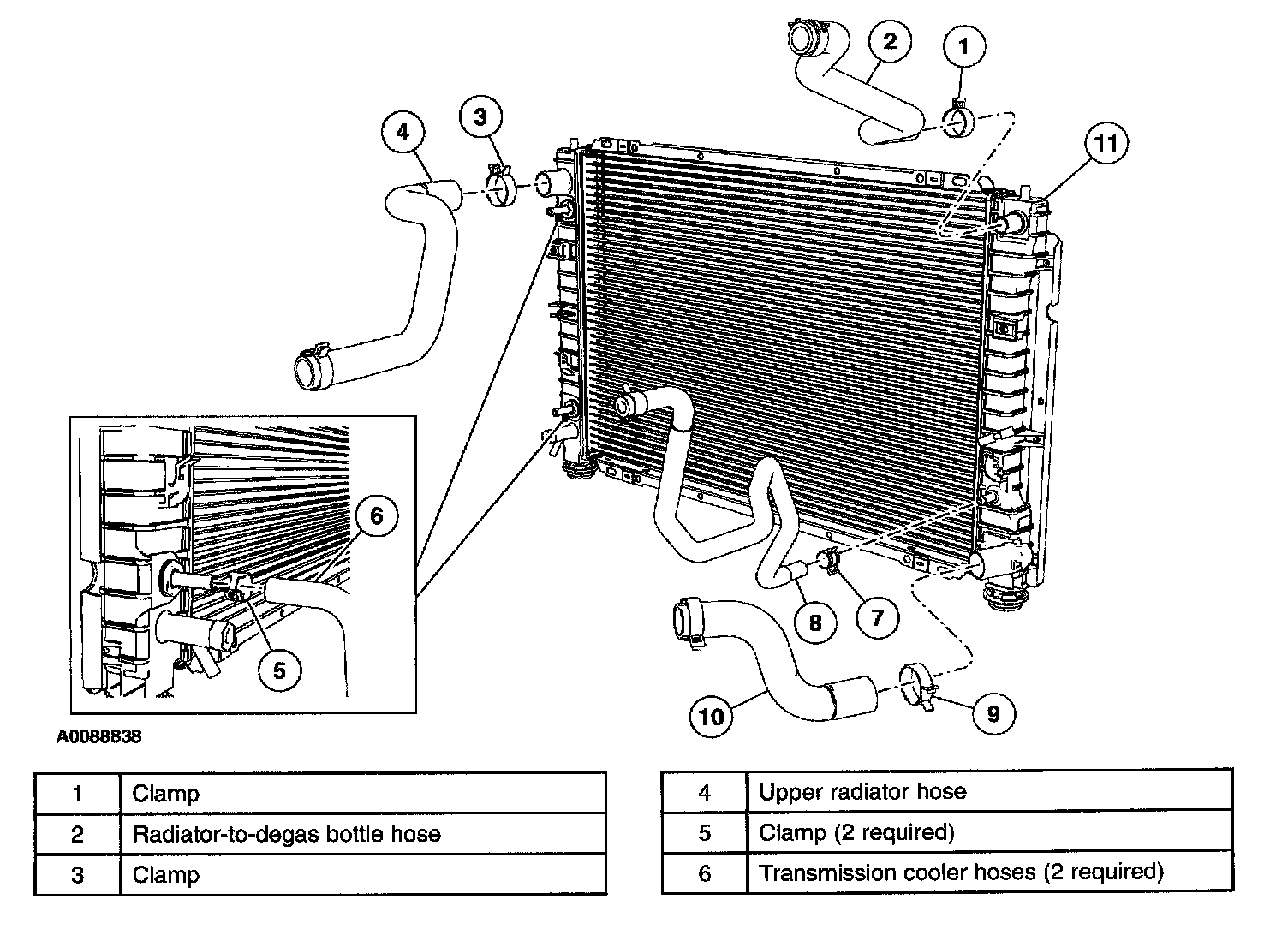 2
1
4
3
11
6
5
8
7
10
9

A0088838

| 1 | Clamp |
|---|---|
| 2 | Radiator-to-degas bottle hose |
| 3 | Clamp |

| 4 | Upper radiator hose |
|---|---|
| 5 | Clamp (2 required) |
| 6 | Transmission cooler hoses (2 required) |