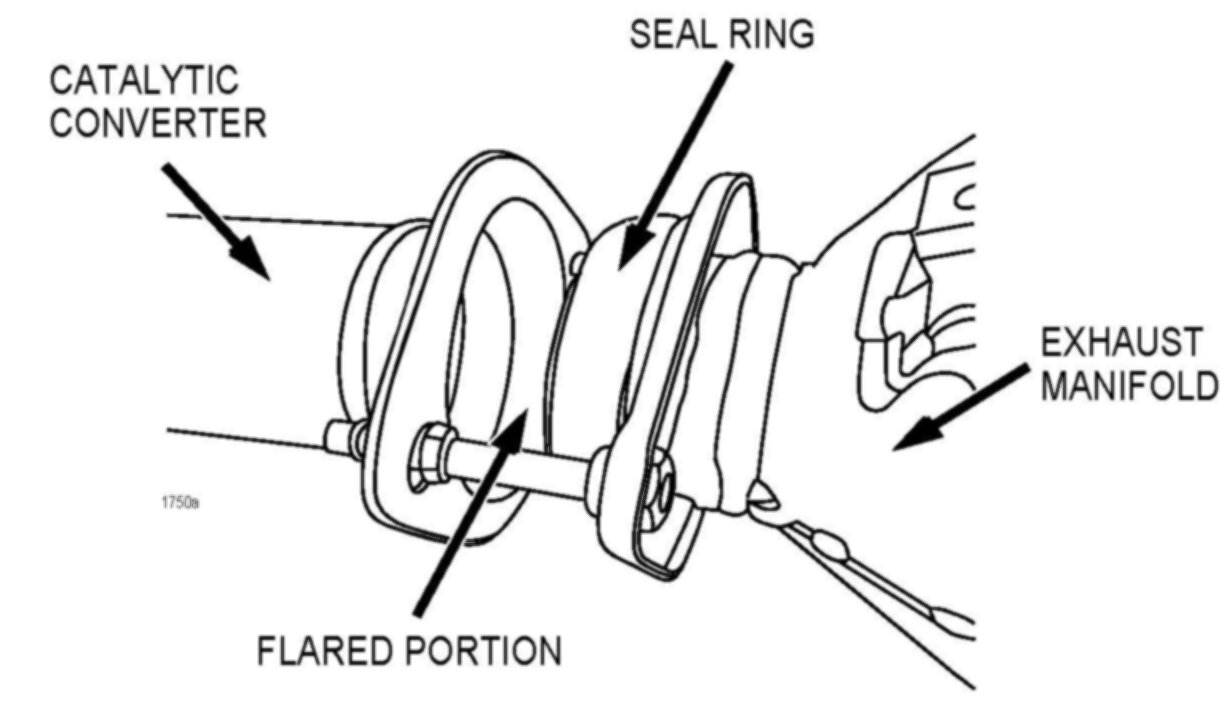 CATALYTIC CONVERTER

SEAL RING

EXHAUST MANIFOLD

1750a

FLARED PORTION