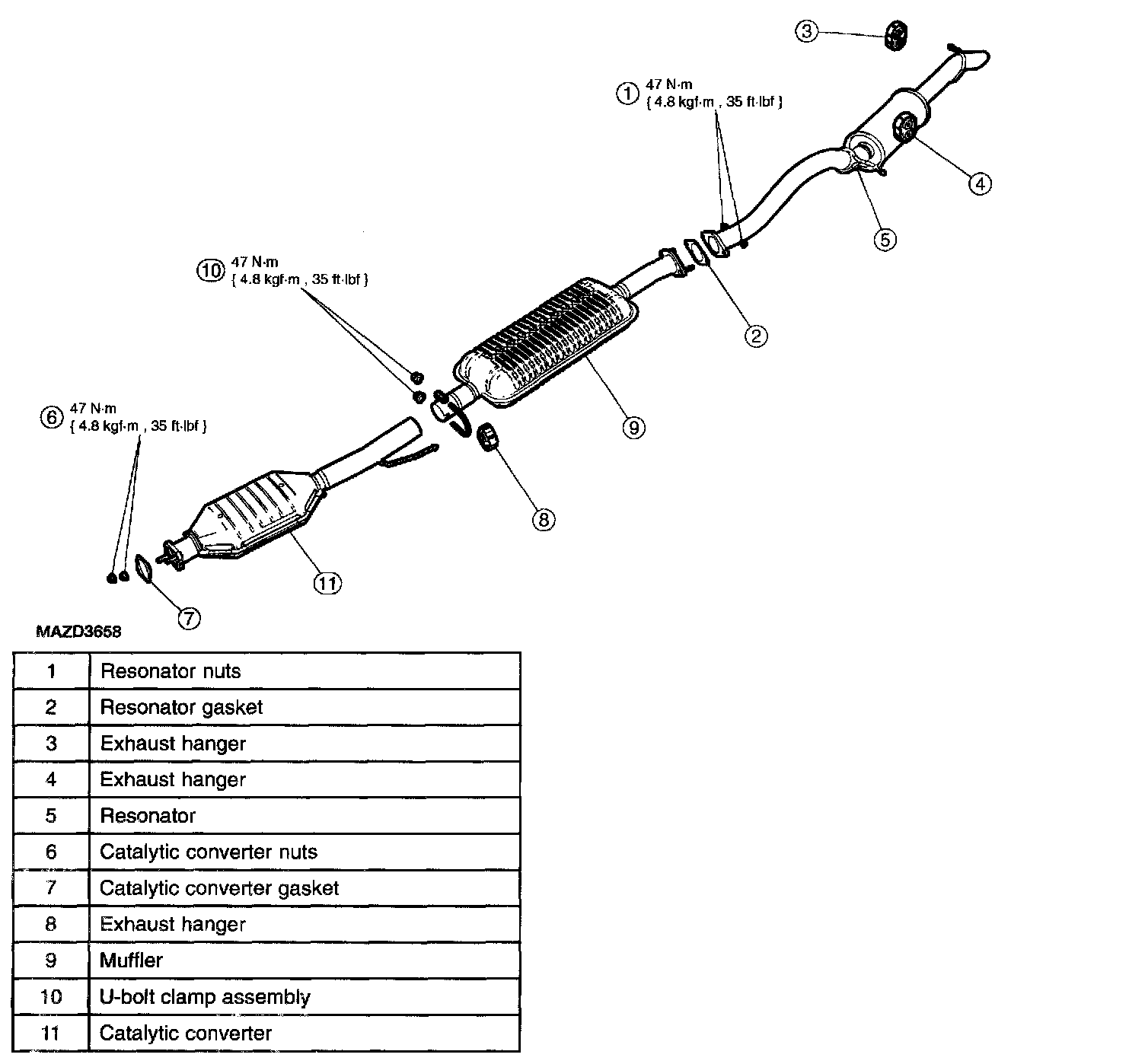 3

1 47 N·m
{ 4.8 kgf·m , 35 ft·lbf }

4

5

2

10 47 N·m
{ 4.8 kgf·m , 35 ft·lbf }

9

6 47 N·m
{ 4.8 kgf·m , 35 ft·lbf }

8

11

7

MAZD3658

| 1 | Resonator nuts |
|---|---|
| 2 | Resonator gasket |
| 3 | Exhaust hanger |
| 4 | Exhaust hanger |
| 5 | Resonator |
| 6 | Catalytic converter nuts |
| 7 | Catalytic converter gasket |
| 8 | Exhaust hanger |
| 9 | Muffler |
| 10 | U-bolt clamp assembly |
| 11 | Catalytic converter |