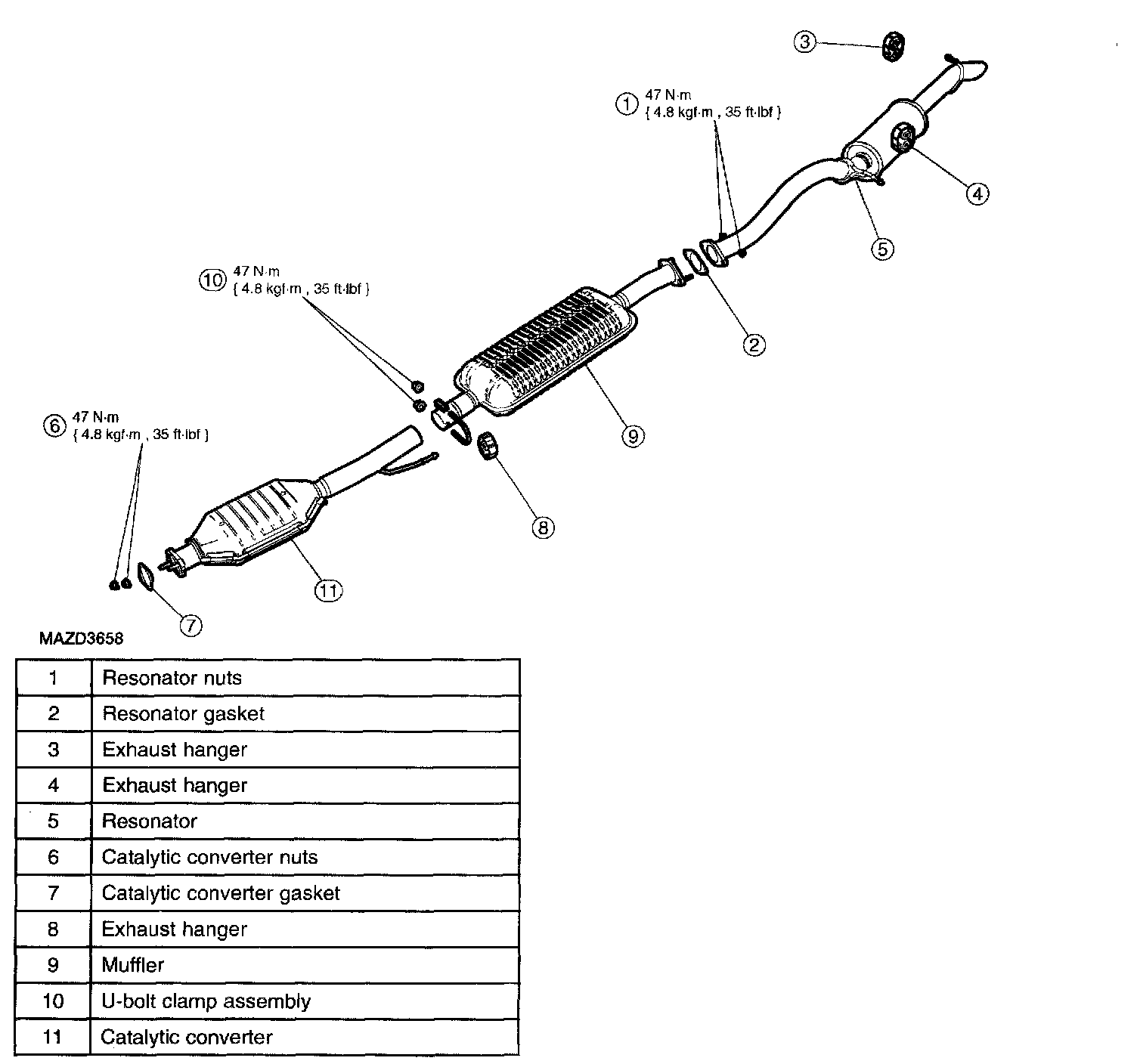 3

1 47 N·m
{ 4.8 kgf·m , 35 ft·lbf }

4

5

10 47 N·m
{ 4.8 kgf·m , 35 ft·lbf }

2

9

6 47 N·m
{ 4.8 kgf·m , 35 ft·lbf }

8

11

7

MAZD3658

| 1 | Resonator nuts |
|---|---|
| 2 | Resonator gasket |
| 3 | Exhaust hanger |
| 4 | Exhaust hanger |
| 5 | Resonator |
| 6 | Catalytic converter nuts |
| 7 | Catalytic converter gasket |
| 8 | Exhaust hanger |
| 9 | Muffler |
| 10 | U-bolt clamp assembly |
| 11 | Catalytic converter |