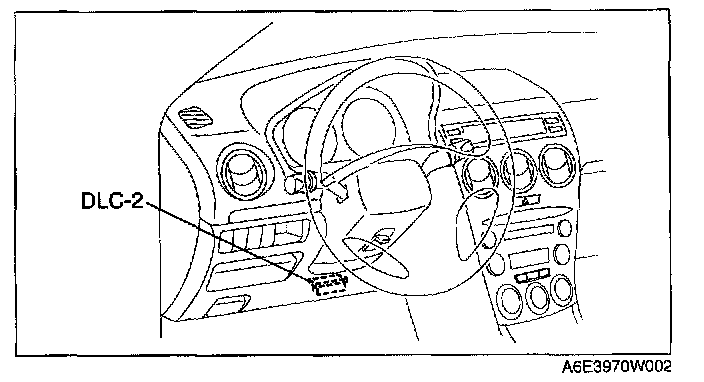 DLC-2

A6E3970W002