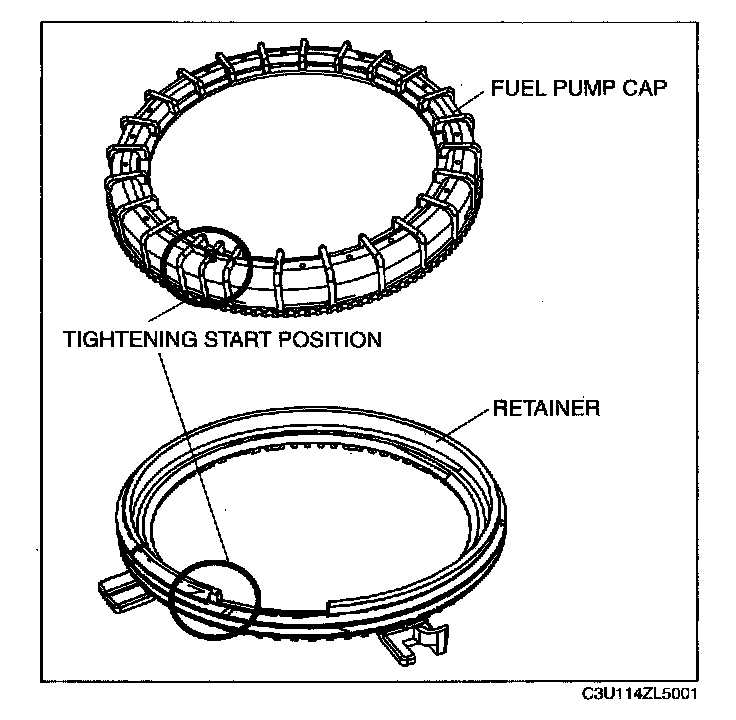 FUEL PUMP CAP

TIGHTENING START POSITION

RETAINER

C3U114ZL5001