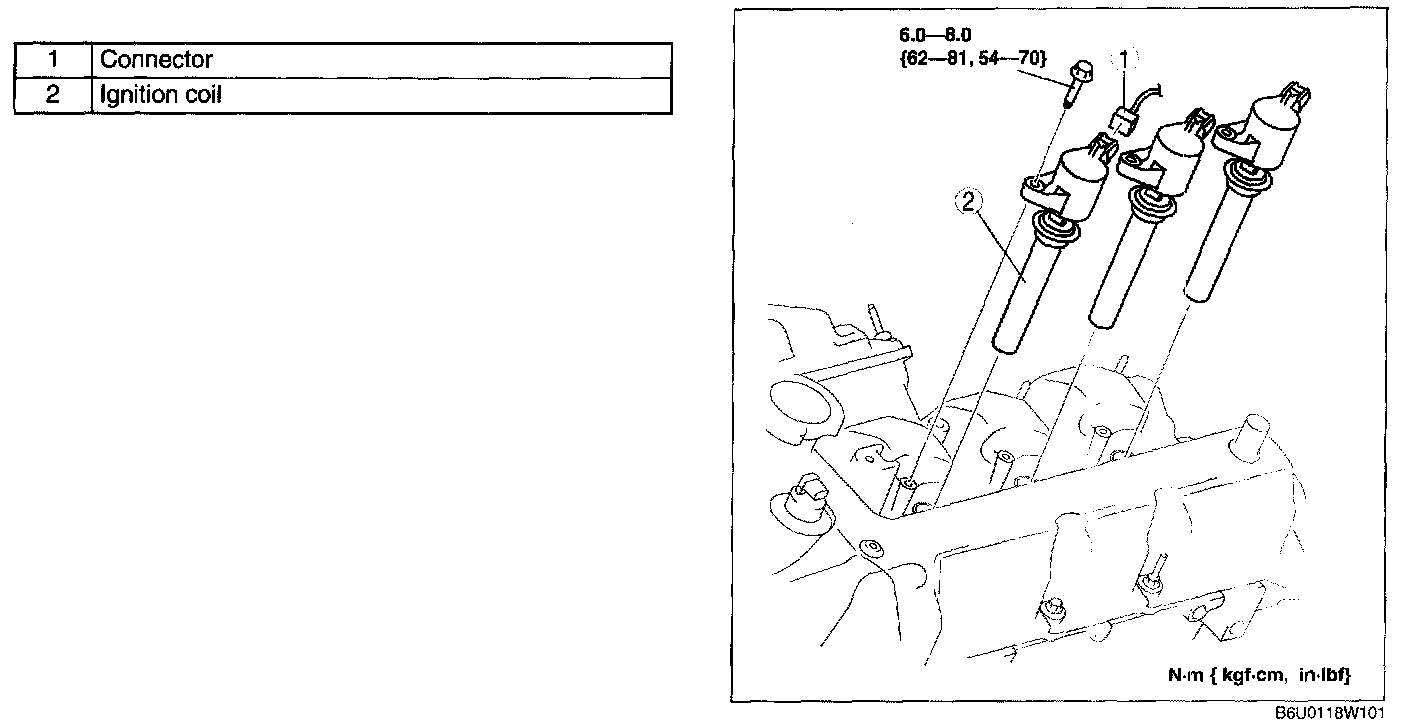 | 1 | Connector |
|---|---|
| 2 | Ignition coil |

6.0—8.0
{62—81, 54—70}

1

2

N·m { kgf·cm, in·lbf}

B6U0118W101