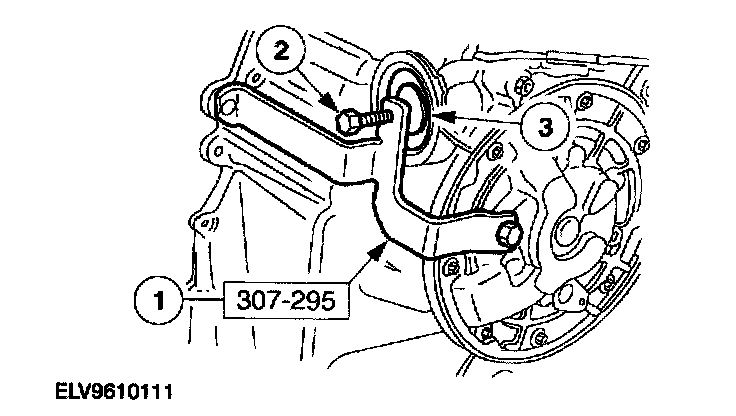 2

3

1

307-295

ELV9610111