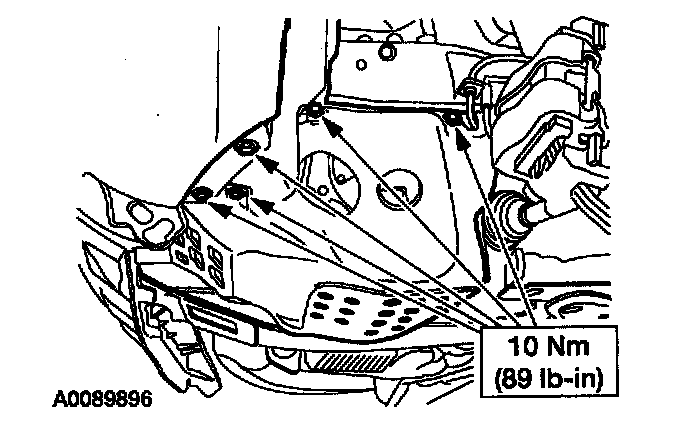 10 Nm
(89 lb-in)

A0089896