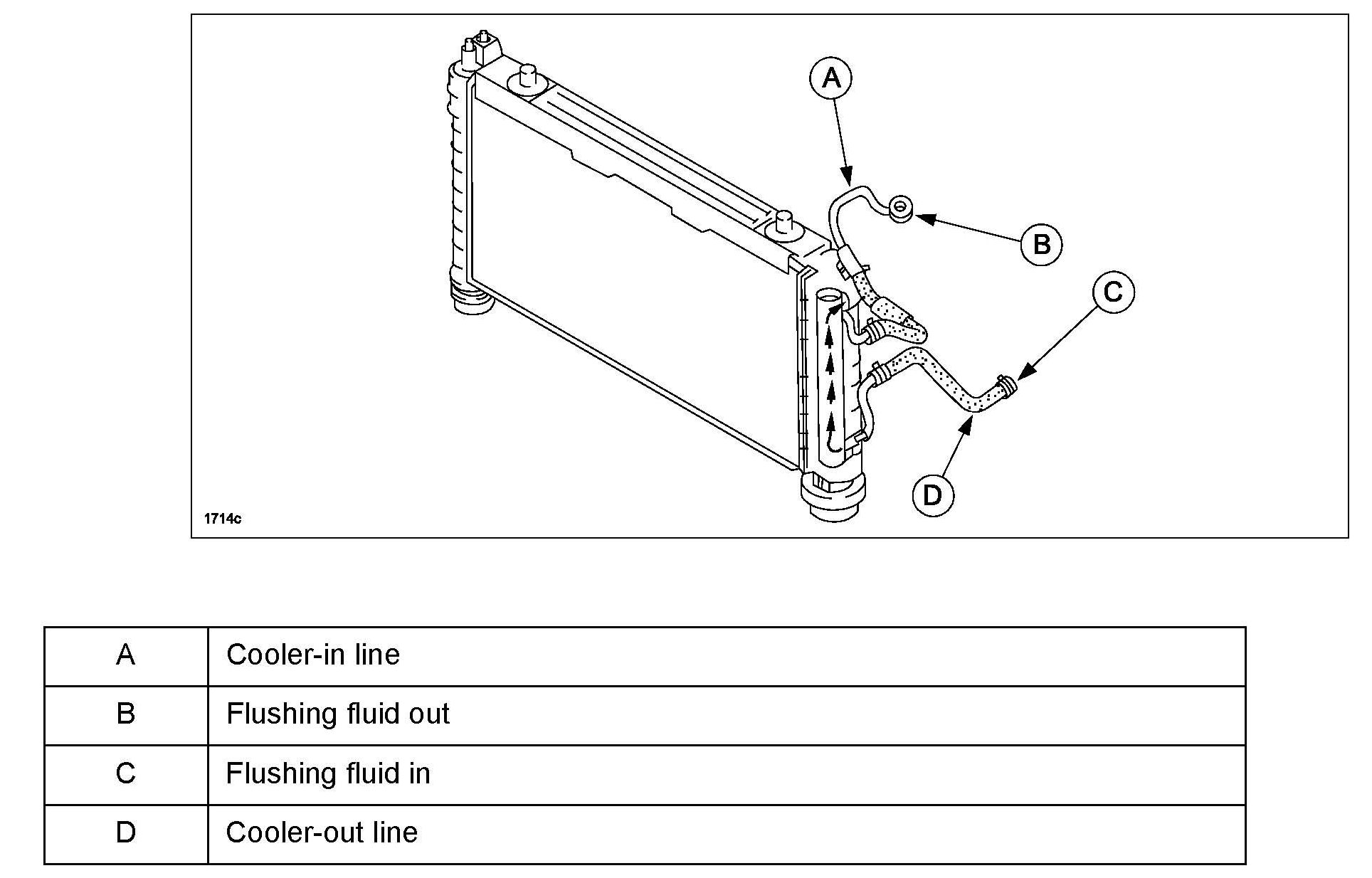 A
B
C
D
1714c

| A | Cooler-in line |
|---|---|
| B | Flushing fluid out |
| C | Flushing fluid in |
| D | Cooler-out line |