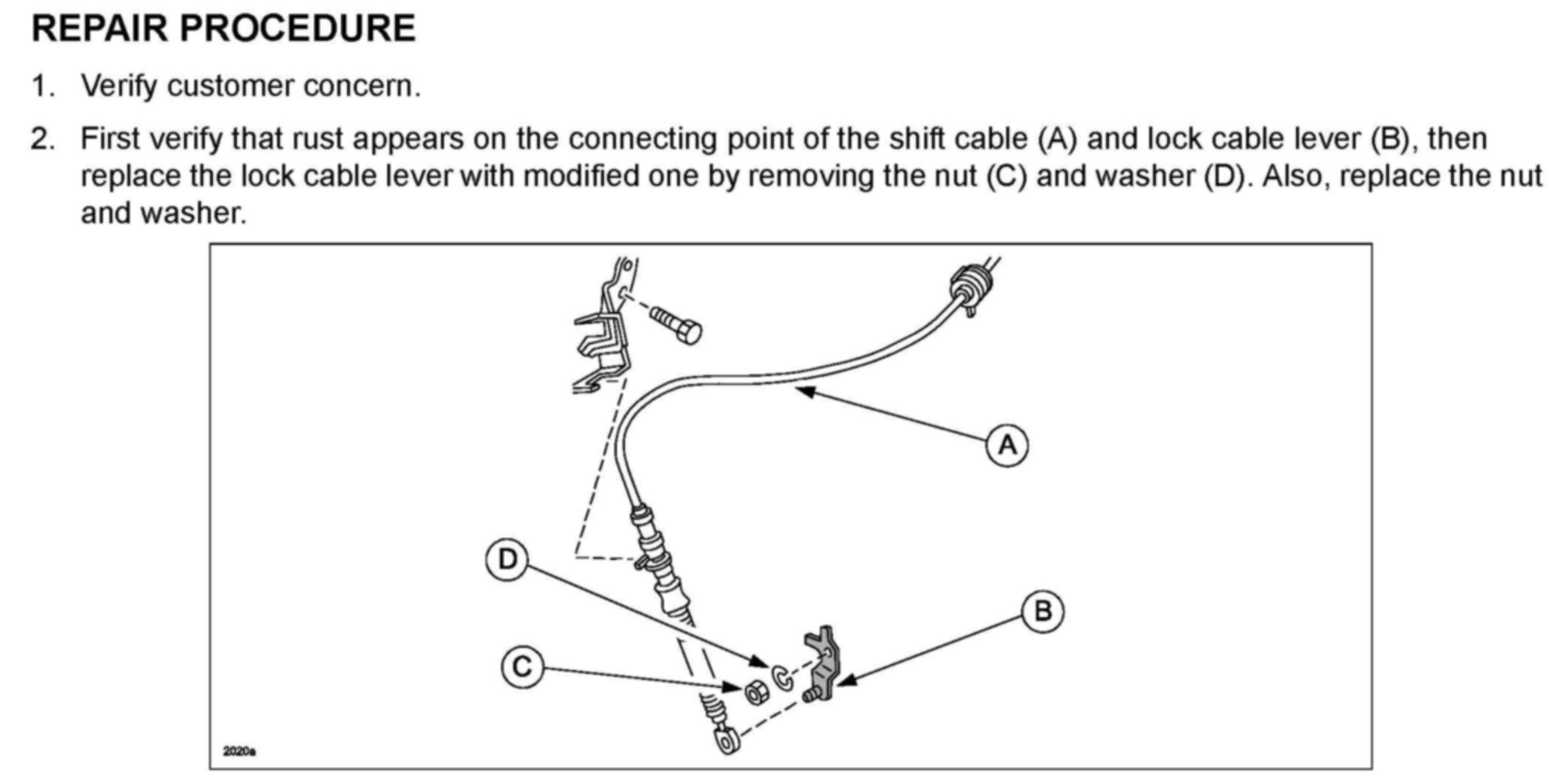 REPAIR PROCEDURE

1. Verify customer concern.

2. First verify that rust appears on the connecting point of the shift cable (A) and lock cable lever (B), then replace the lock cable lever with modified one by removing the nut (C) and washer (D). Also, replace the nut and washer.

A

D

B

C

2020a