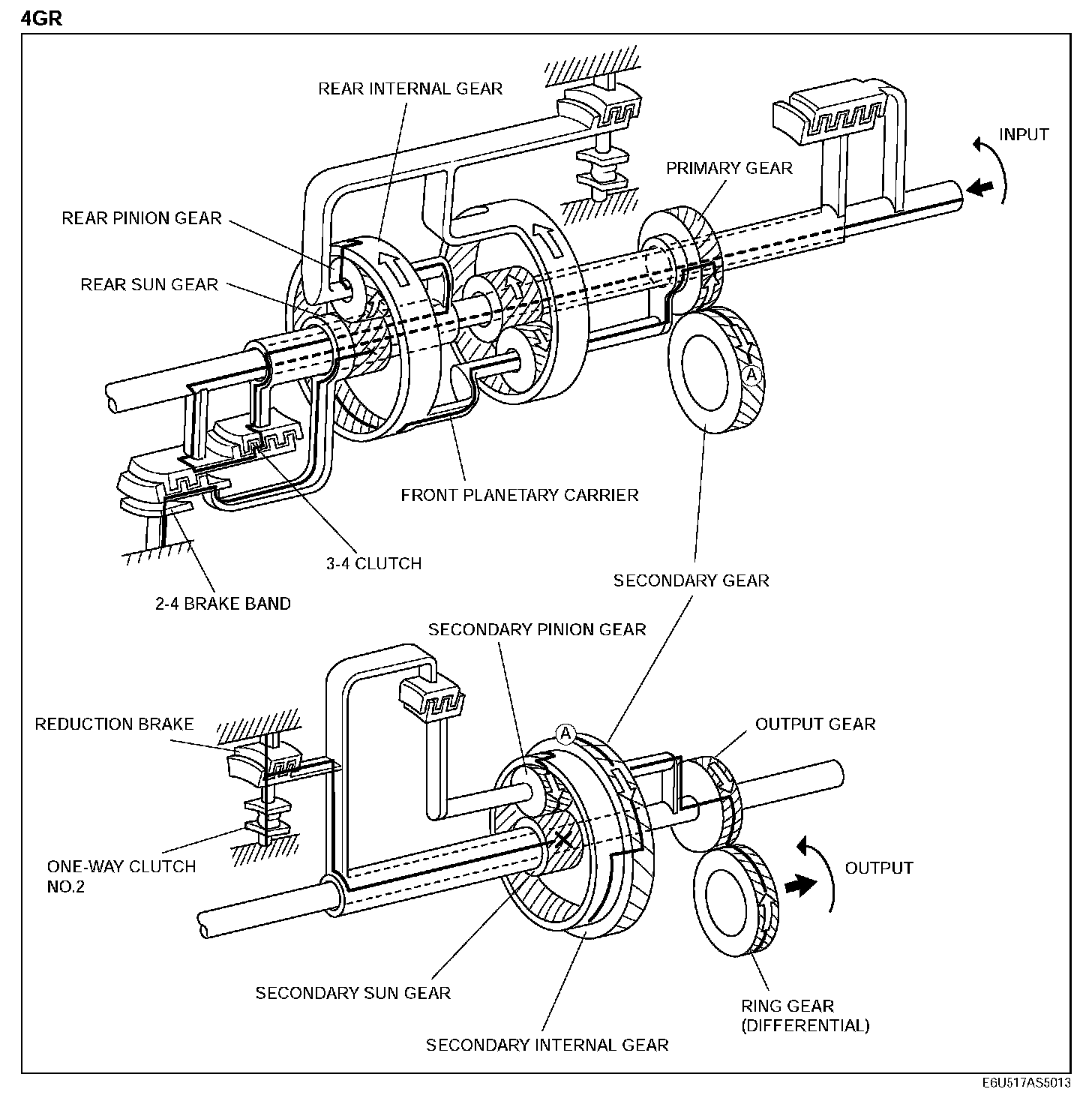 4GR

REAR INTERNAL GEAR

INPUT

PRIMARY GEAR

REAR PINION GEAR

REAR SUN GEAR

A

FRONT PLANETARY CARRIER

3-4 CLUTCH

2-4 BRAKE BAND

SECONDARY GEAR

SECONDARY PINION GEAR

REDUCTION BRAKE

A

OUTPUT GEAR

ONE-WAY CLUTCH NO.2

OUTPUT

SECONDARY SUN GEAR

RING GEAR (DIFFERENTIAL)

SECONDARY INTERNAL GEAR

E6U517AS5013