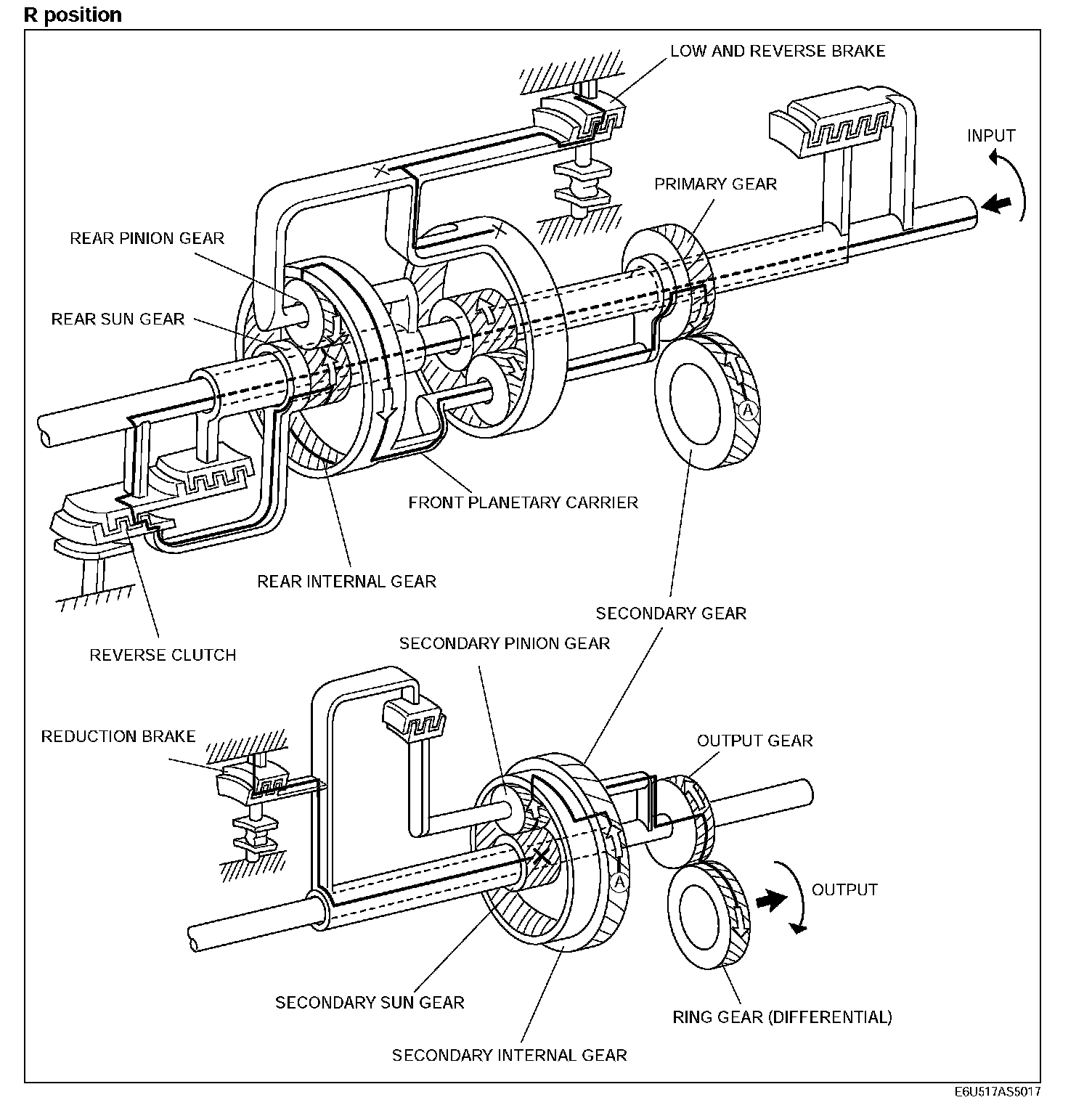 R position

LOW AND REVERSE BRAKE
INPUT
PRIMARY GEAR
REAR PINION GEAR
REAR SUN GEAR
A
FRONT PLANETARY CARRIER
REAR INTERNAL GEAR
SECONDARY GEAR
REVERSE CLUTCH
SECONDARY PINION GEAR
REDUCTION BRAKE
OUTPUT GEAR
A
OUTPUT
SECONDARY SUN GEAR
RING GEAR (DIFFERENTIAL)
SECONDARY INTERNAL GEAR

E6U517AS5017