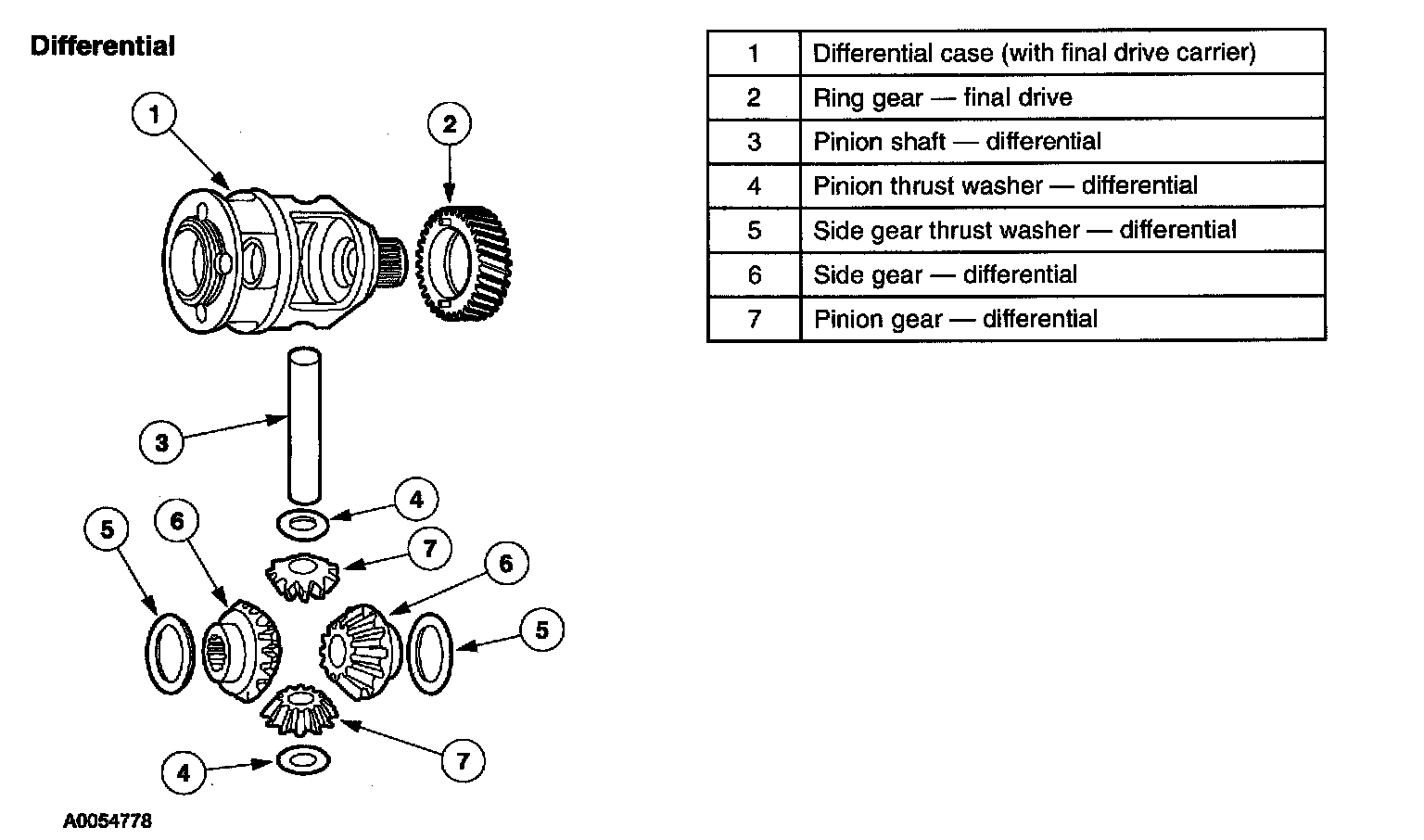 Differential

1

2

3

4

5

6

7

6

5

7

4

A0054778

| 1 | Differential case (with final drive carrier) |
|---|---|
| 2 | Ring gear — final drive |
| 3 | Pinion shaft — differential |
| 4 | Pinion thrust washer — differential |
| 5 | Side gear thrust washer — differential |
| 6 | Side gear — differential |
| 7 | Pinion gear — differential |