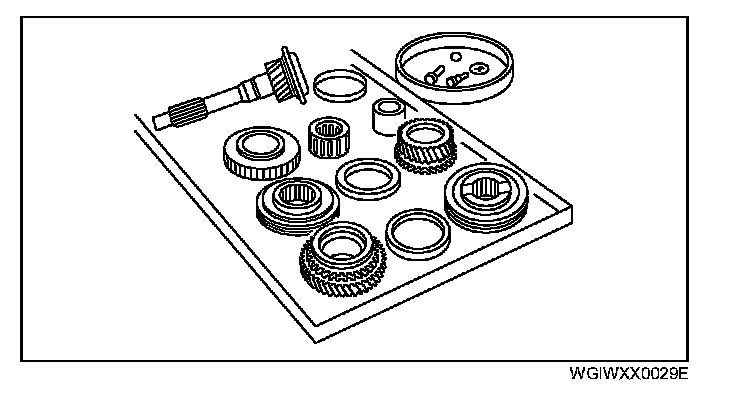 WGIWXX0029E